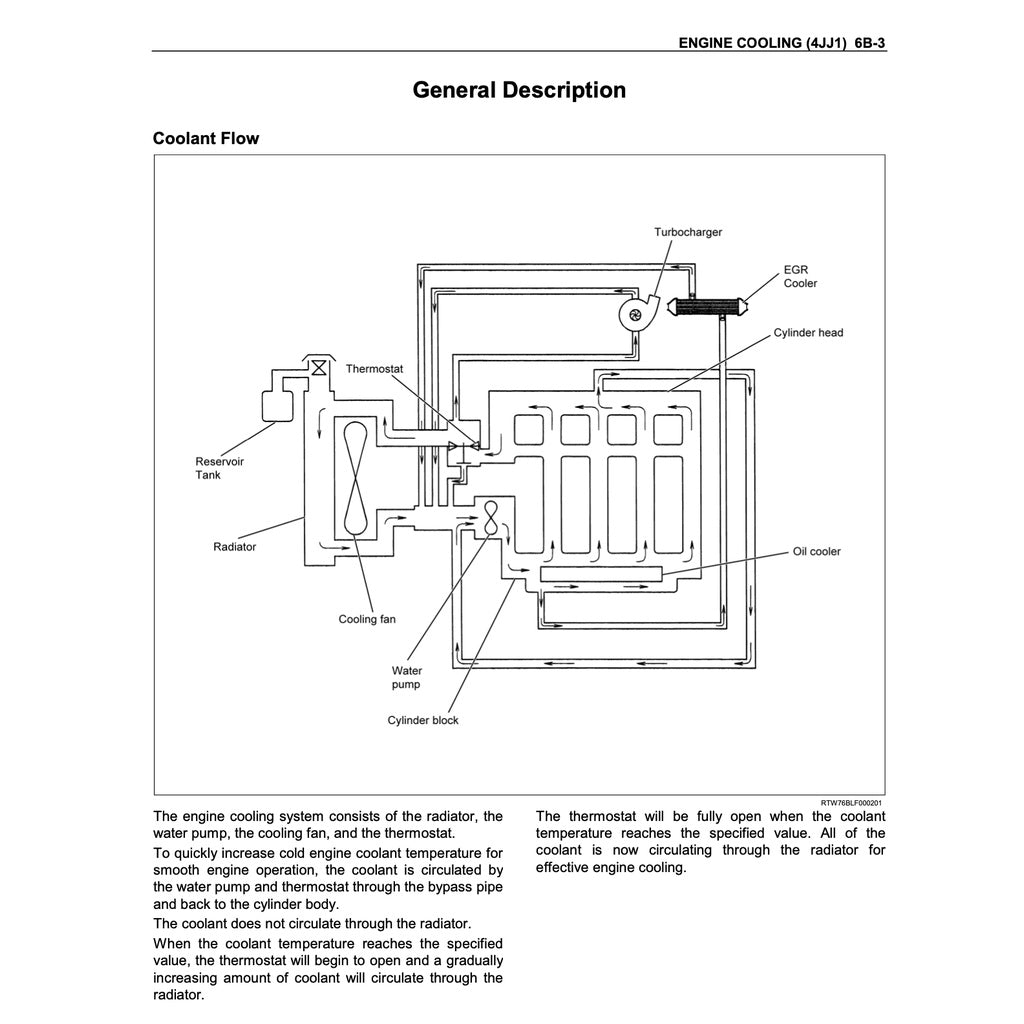 ENGINE COOLING (4JJ1) 6B-3

General Description

Coolant Flow

Turbocharger

EGR Cooler

Cylinder head

Thermostat

Reservoir Tank

Radiator

Oil cooler

Cooling fan

Water pump

Cylinder block

RTW76BLF000201

The engine cooling system consists of the radiator, the water pump, the cooling fan, and the thermostat.

To quickly increase cold engine coolant temperature for smooth engine operation, the coolant is circulated by the water pump and thermostat through the bypass pipe and back to the cylinder body.

The coolant does not circulate through the radiator.

When the coolant temperature reaches the specified value, the thermostat will begin to open and a gradually increasing amount of coolant will circulate through the radiator.

The thermostat will be fully open when the coolant temperature reaches the specified value. All of the coolant is now circulating through the radiator for effective engine cooling.