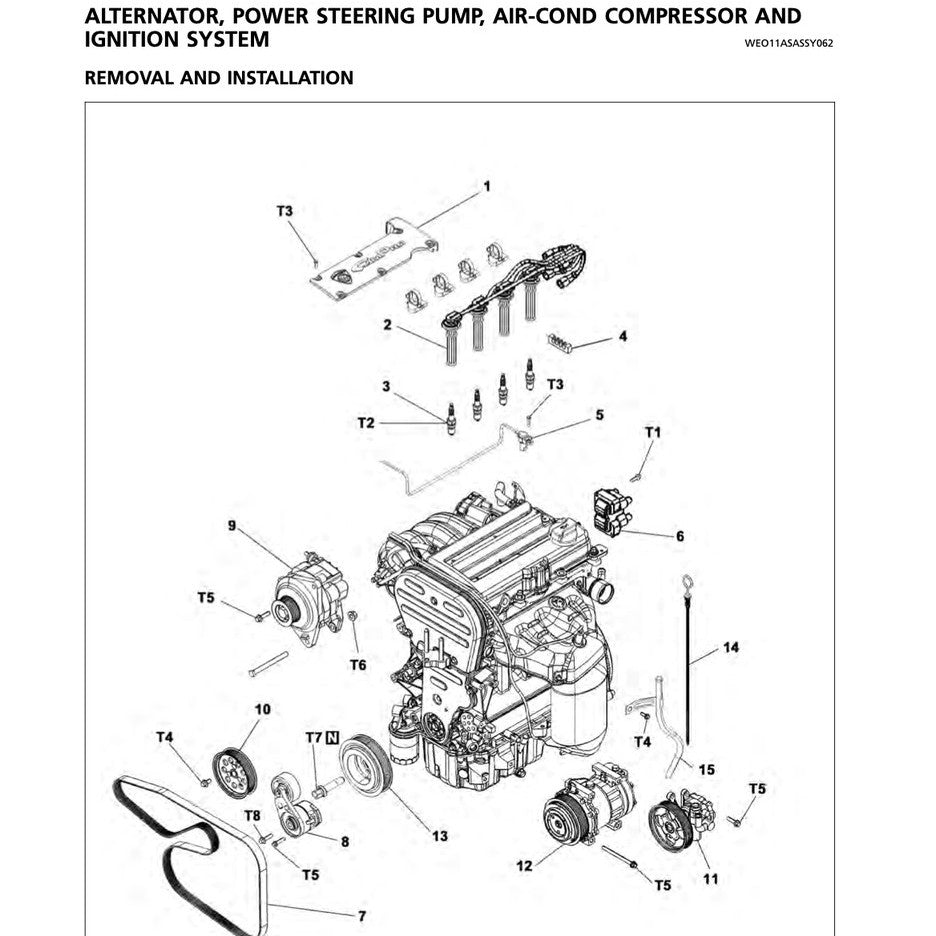 ALTERNATOR, POWER STEERING PUMP, AIR-COND COMPRESSOR AND IGNITION SYSTEM

WEO11ASASSY062

REMOVAL AND INSTALLATION

1
T3
2
4
3
T3
T2
5
T1
6
9
T5
T6
14
10
T4
T7 N
T4
15
T5
T8
8
13
T5
12
T5
11
7