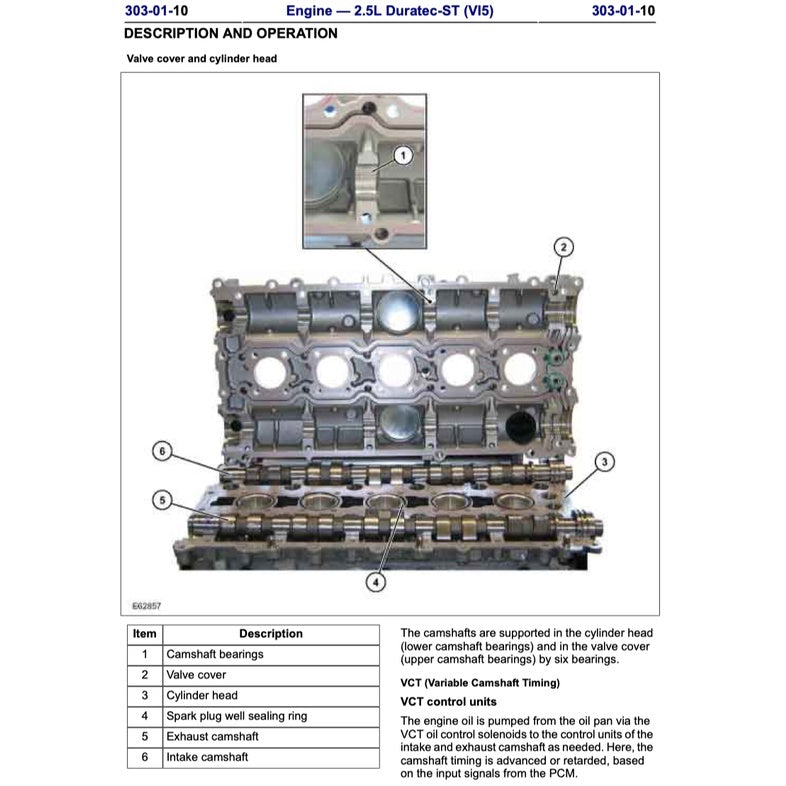 303-01-10 Engine — 2.5L Duratec-ST (VI5) 303-01-10

DESCRIPTION AND OPERATION

Valve cover and cylinder head

1
2
6
3
5
4

E62857

| Item | Description |
|---|---|
| 1 | Camshaft bearings |
| 2 | Valve cover |
| 3 | Cylinder head |
| 4 | Spark plug well sealing ring |
| 5 | Exhaust camshaft |
| 6 | Intake camshaft |

The camshafts are supported in the cylinder head (lower camshaft bearings) and in the valve cover (upper camshaft bearings) by six bearings.

VCT (Variable Camshaft Timing)

VCT control units

The engine oil is pumped from the oil pan via the VCT oil control solenoids to the control units of the intake and exhaust camshaft as needed. Here, the camshaft timing is advanced or retarded, based on the input signals from the PCM.