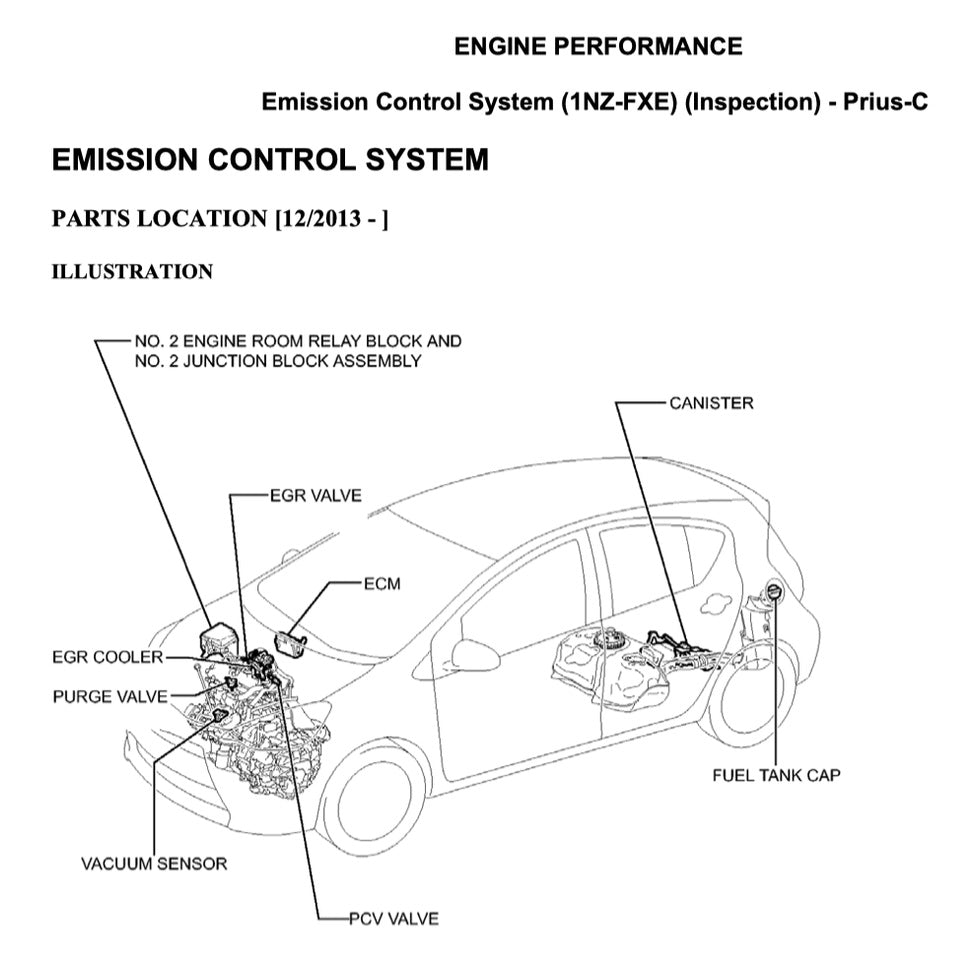 ENGINE PERFORMANCE

Emission Control System (1NZ-FXE) (Inspection) - Prius-C

EMISSION CONTROL SYSTEM

PARTS LOCATION [12/2013 - ]

ILLUSTRATION

NO. 2 ENGINE ROOM RELAY BLOCK AND NO. 2 JUNCTION BLOCK ASSEMBLY

CANISTER

EGR VALVE

ECM

EGR COOLER

PURGE VALVE

FUEL TANK CAP

VACUUM SENSOR

PCV VALVE