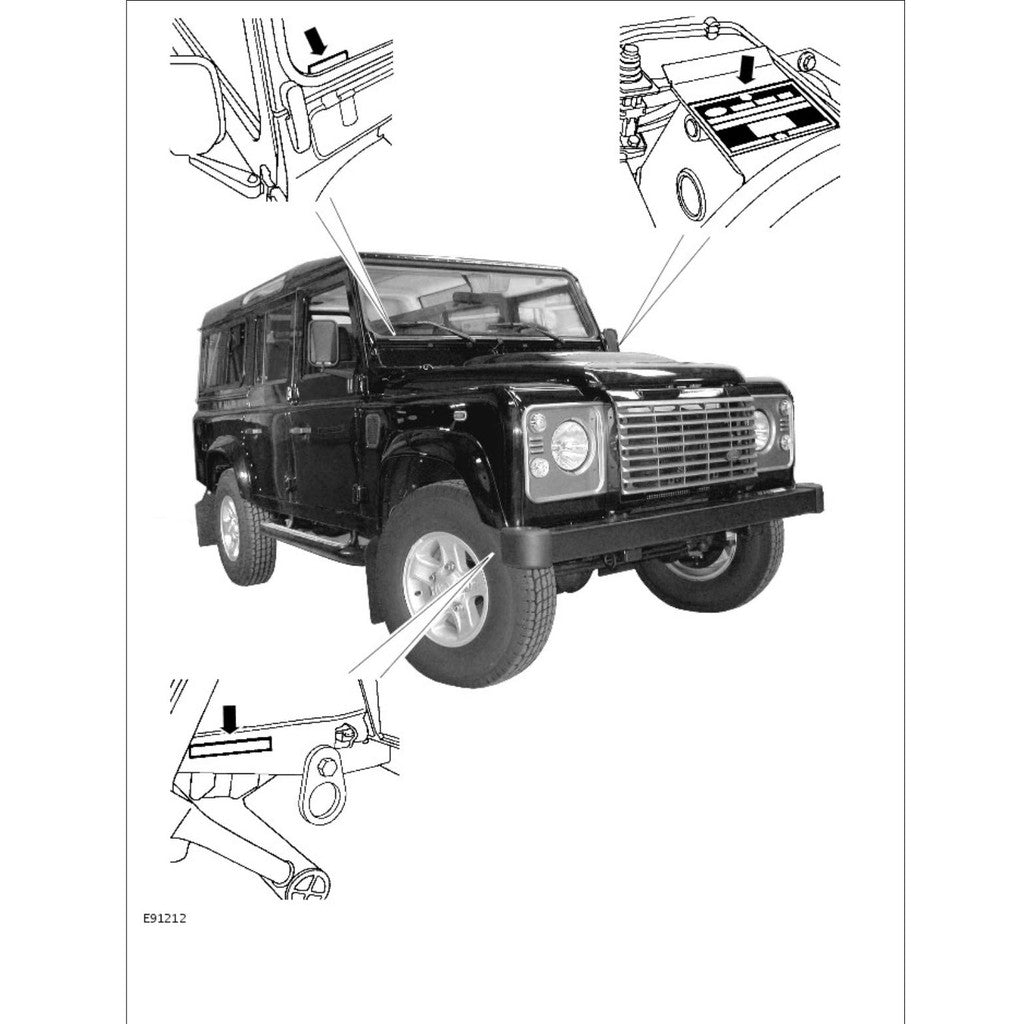 E91212