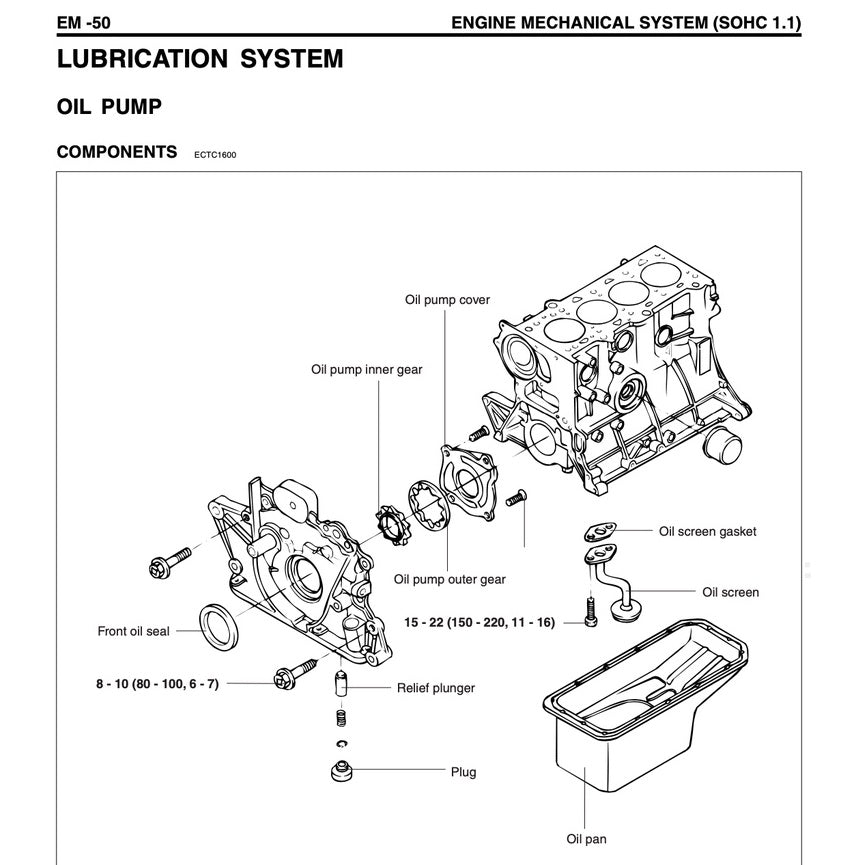 EM -50 ENGINE MECHANICAL SYSTEM (SOHC 1.1)

LUBRICATION SYSTEM

OIL PUMP

COMPONENTS ECTC1600

Oil pump cover

Oil pump inner gear

Oil screen gasket

Oil pump outer gear

Oil screen

15 - 22 (150 - 220, 11 - 16)

Front oil seal

8 - 10 (80 - 100, 6 - 7)

Relief plunger

Plug

Oil pan