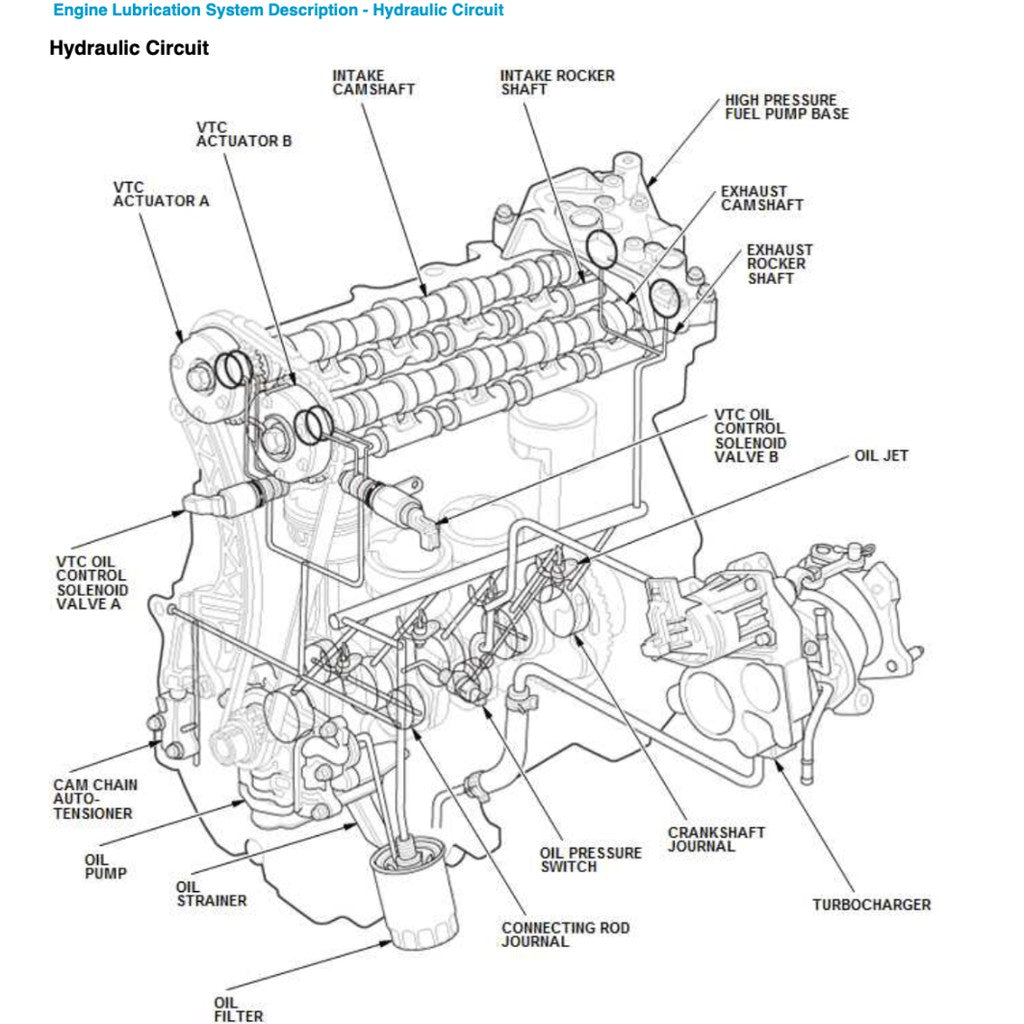 Engine Lubrication System Description - Hydraulic Circuit

Hydraulic Circuit

INTAKE CAMSHAFT

INTAKE ROCKER SHAFT

HIGH PRESSURE FUEL PUMP BASE

VTC ACTUATOR B

VTC ACTUATOR A

EXHAUST CAMSHAFT

EXHAUST ROCKER SHAFT

VTC OIL CONTROL SOLENOID VALVE B

OIL JET

VTC OIL CONTROL SOLENOID VALVE A

CAM CHAIN AUTO-TENSIONER

OIL PUMP

OIL STRAINER

OIL PRESSURE SWITCH

CRANKSHAFT JOURNAL

TURBOCHARGER

CONNECTING ROD JOURNAL

OIL FILTER