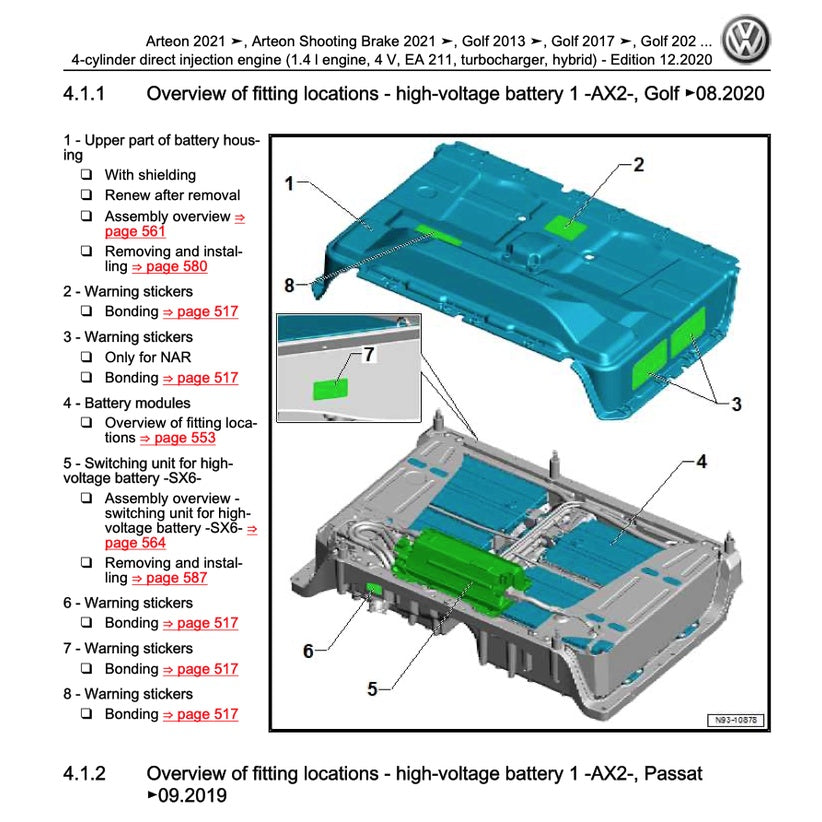 Arteon 2021 ➤, Arteon Shooting Brake 2021 ➤, Golf 2013 ➤, Golf 2017 ➤, Golf 202 ...
4-cylinder direct injection engine (1.4 l engine, 4 V, EA 211, turbocharger, hybrid) - Edition 12.2020

4.1.1 Overview of fitting locations - high-voltage battery 1 -AX2-, Golf ►08.2020

1 - Upper part of battery housing
❑ With shielding
❑ Renew after removal
❑ Assembly overview ⇒ page 561
❑ Removing and installing ⇒ page 580

2 - Warning stickers
❑ Bonding ⇒ page 517

3 - Warning stickers
❑ Only for NAR
❑ Bonding ⇒ page 517

4 - Battery modules
❑ Overview of fitting locations ⇒ page 553

5 - Switching unit for high-voltage battery -SX6-
❑ Assembly overview - switching unit for high-voltage battery -SX6- ⇒ page 564
❑ Removing and installing ⇒ page 587

6 - Warning stickers
❑ Bonding ⇒ page 517

7 - Warning stickers
❑ Bonding ⇒ page 517

8 - Warning stickers
❑ Bonding ⇒ page 517

1
2
8
7
3
4
6
5
N93-10878

4.1.2 Overview of fitting locations - high-voltage battery 1 -AX2-, Passat ►09.2019