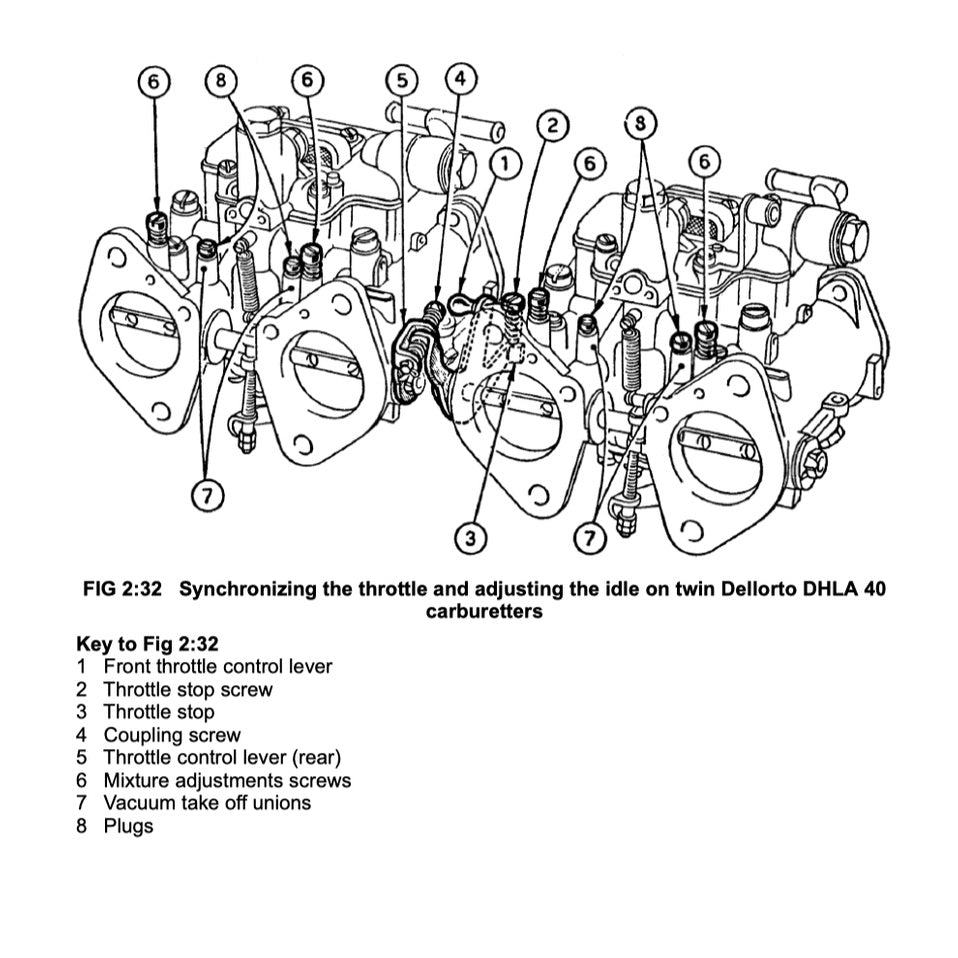 6 8 6 5 4 2 1 6 8 6

7 3 7

FIG 2:32 Synchronizing the throttle and adjusting the idle on twin Dellorto DHLA 40 carburetters

Key to Fig 2:32
1 Front throttle control lever
2 Throttle stop screw
3 Throttle stop
4 Coupling screw
5 Throttle control lever (rear)
6 Mixture adjustments screws
7 Vacuum take off unions
8 Plugs