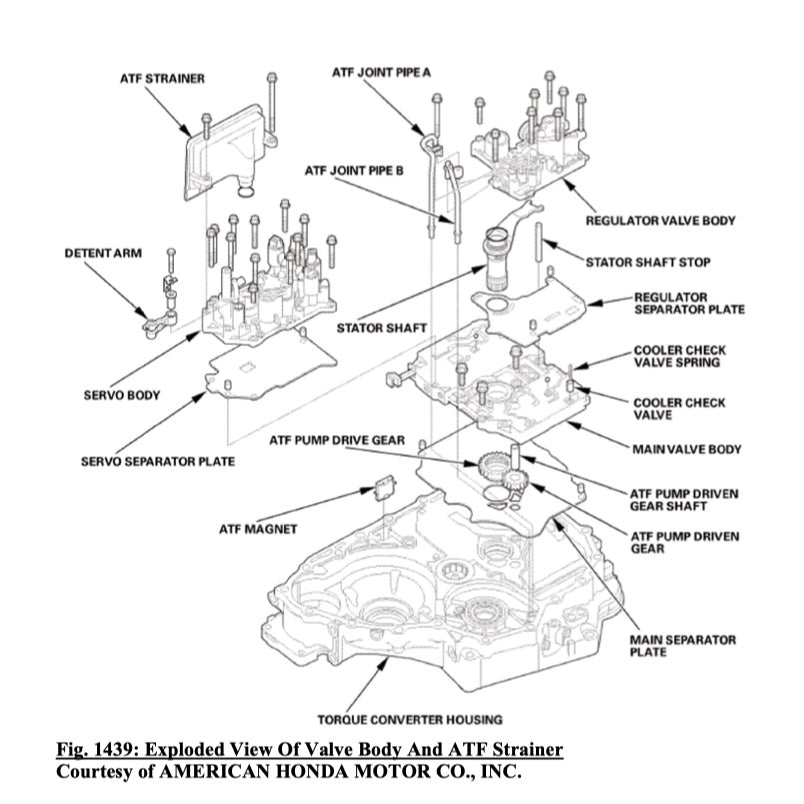 ATF STRAINER
ATF JOINT PIPE A
ATF JOINT PIPE B
REGULATOR VALVE BODY
DETENT ARM
STATOR SHAFT STOP
REGULATOR SEPARATOR PLATE
STATOR SHAFT
COOLER CHECK VALVE SPRING
SERVO BODY
COOLER CHECK VALVE
ATF PUMP DRIVE GEAR
MAIN VALVE BODY
SERVO SEPARATOR PLATE
ATF PUMP DRIVEN GEAR SHAFT
ATF MAGNET
ATF PUMP DRIVEN GEAR
MAIN SEPARATOR PLATE
TORQUE CONVERTER HOUSING

Fig. 1439: Exploded View Of Valve Body And ATF Strainer
Courtesy of AMERICAN HONDA MOTOR CO., INC.