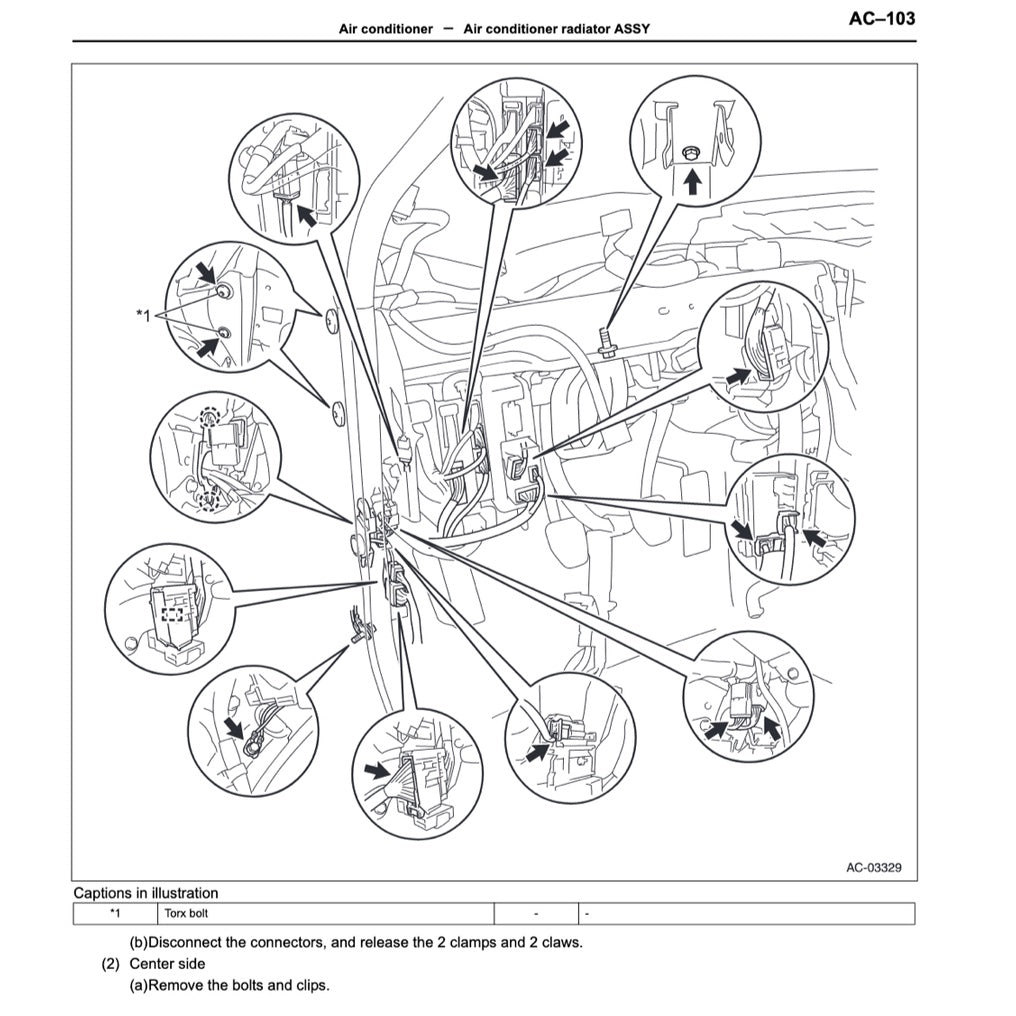 Air conditioner — Air conditioner radiator ASSY

AC–103

*1

AC-03329

Captions in illustration

| *1 | Torx bolt | - | - |
|---|---|---|---|

(b)Disconnect the connectors, and release the 2 clamps and 2 claws.

(2) Center side

(a)Remove the bolts and clips.