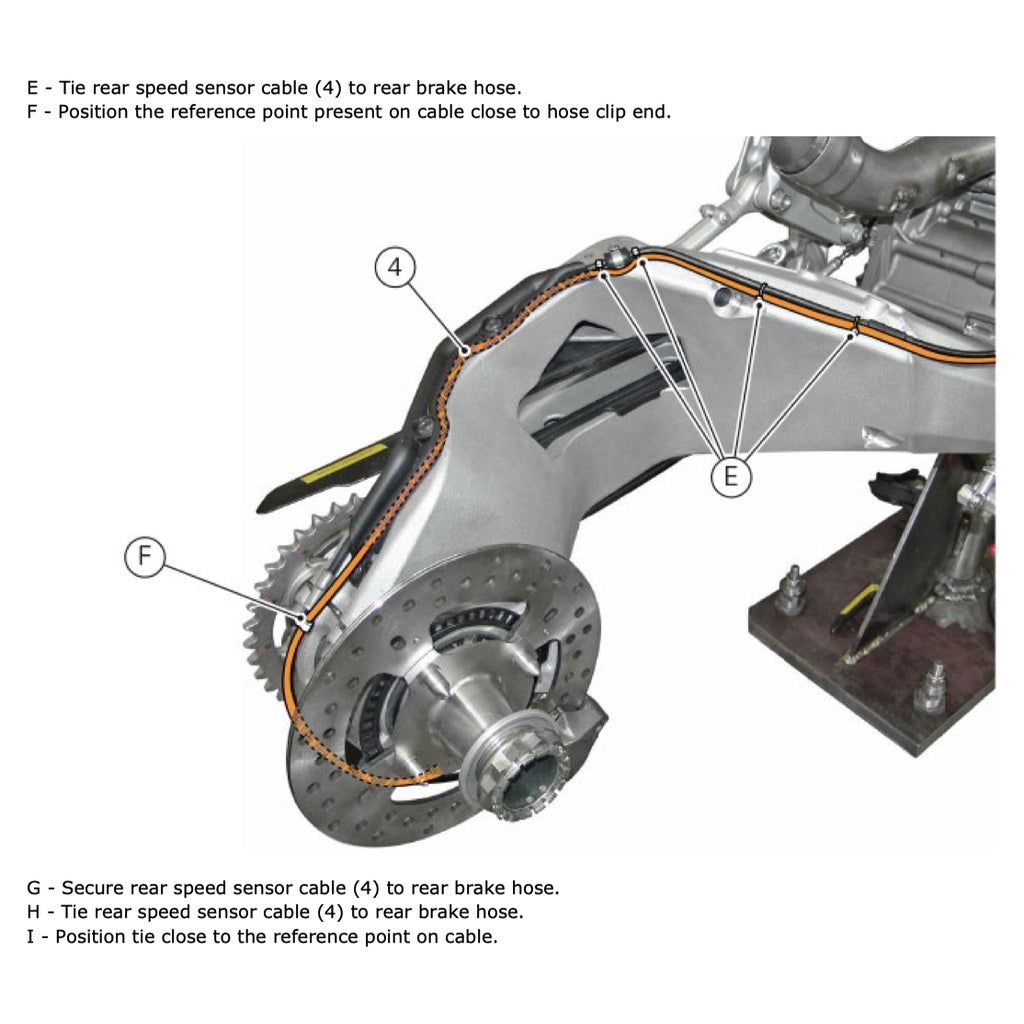 E - Tie rear speed sensor cable (4) to rear brake hose.
F - Position the reference point present on cable close to hose clip end.

4

E

F

G - Secure rear speed sensor cable (4) to rear brake hose.
H - Tie rear speed sensor cable (4) to rear brake hose.
I - Position tie close to the reference point on cable.