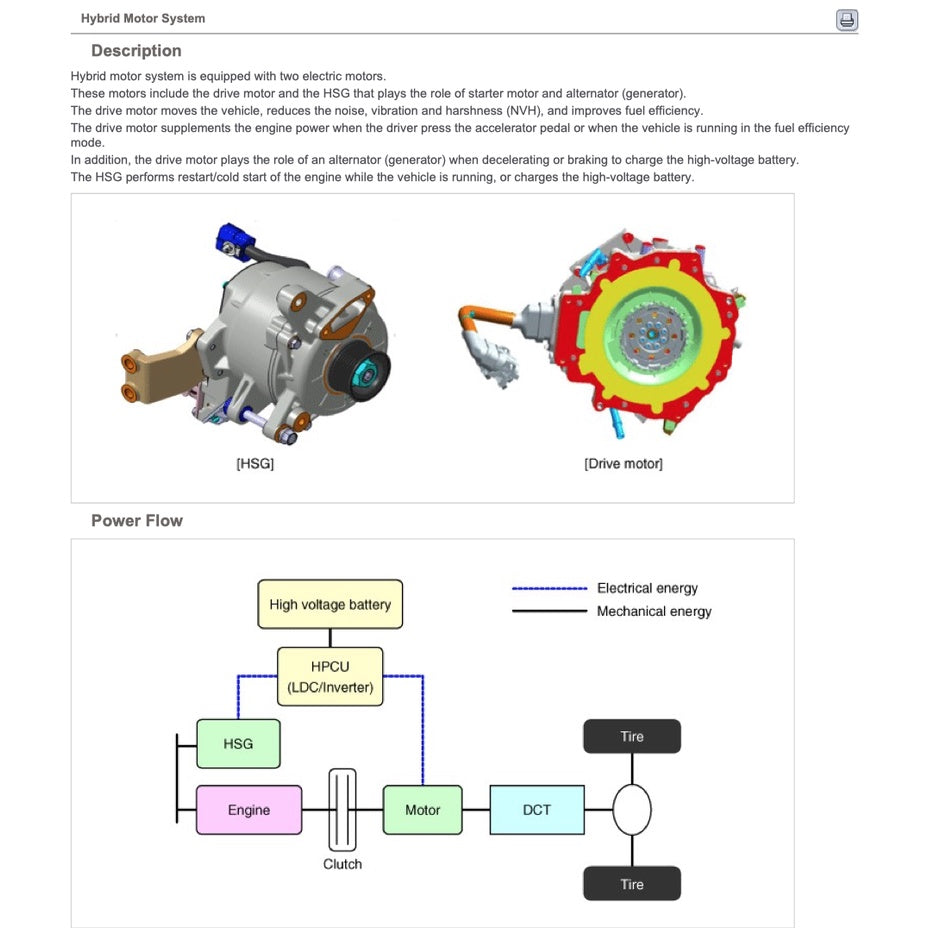 Hybrid Motor System

Description

Hybrid motor system is equipped with two electric motors.
These motors include the drive motor and the HSG that plays the role of starter motor and alternator (generator).
The drive motor moves the vehicle, reduces the noise, vibration and harshness (NVH), and improves fuel efficiency.
The drive motor supplements the engine power when the driver press the accelerator pedal or when the vehicle is running in the fuel efficiency mode.
In addition, the drive motor plays the role of an alternator (generator) when decelerating or braking to charge the high-voltage battery.
The HSG performs restart/cold start of the engine while the vehicle is running, or charges the high-voltage battery.

[HSG]

[Drive motor]

Power Flow

Electrical energy
Mechanical energy

High voltage battery

HPCU
(LDC/Inverter)

HSG

Engine

Clutch

Motor

DCT

Tire

Tire