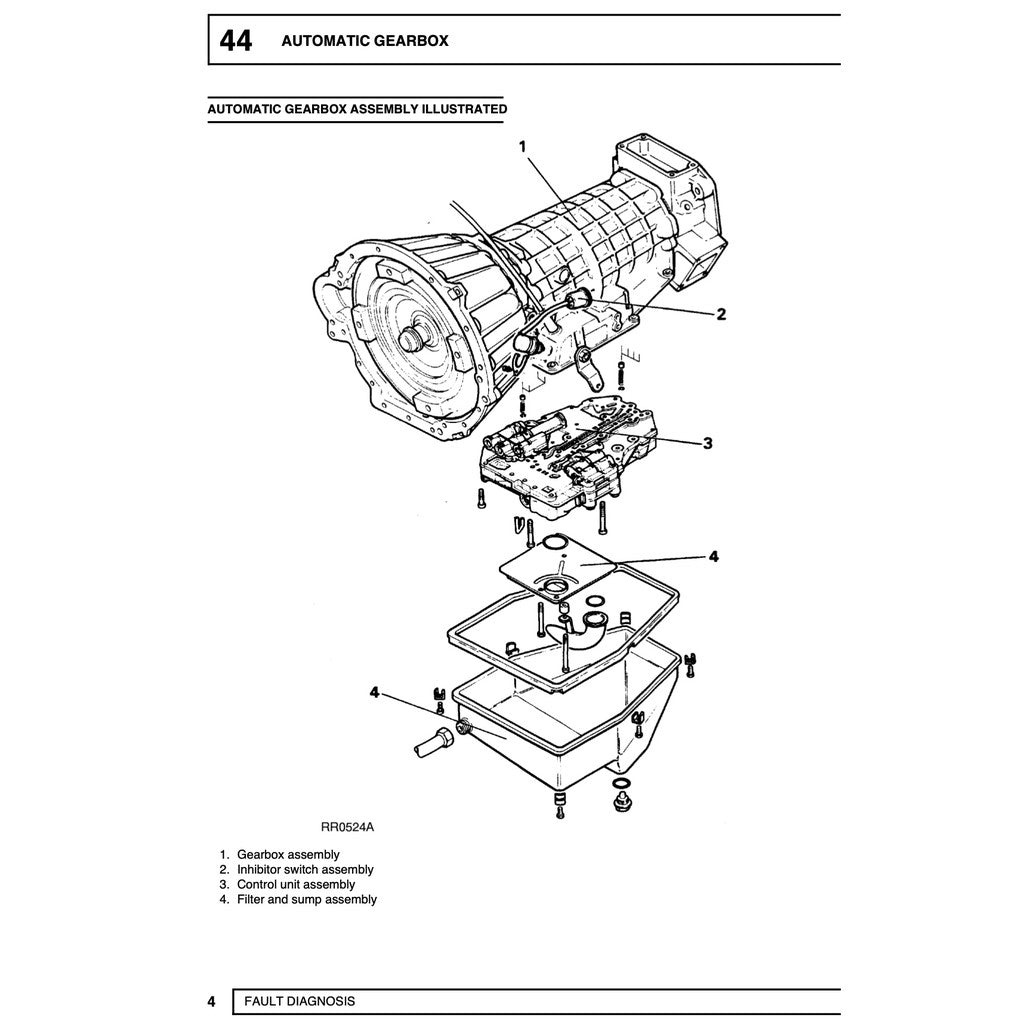 44 AUTOMATIC GEARBOX

AUTOMATIC GEARBOX ASSEMBLY ILLUSTRATED

1

2

3

4

4

RR0524A

1. Gearbox assembly
2. Inhibitor switch assembly
3. Control unit assembly
4. Filter and sump assembly

4 FAULT DIAGNOSIS