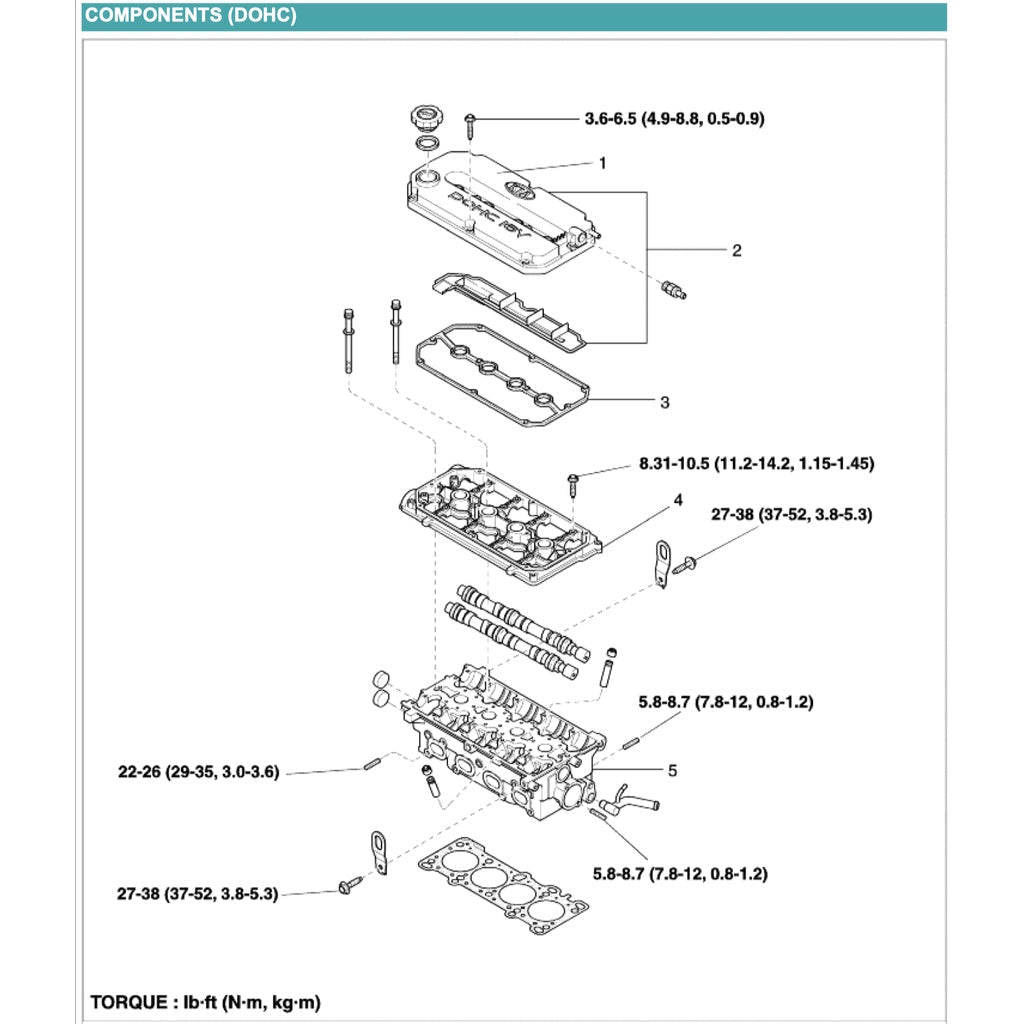 COMPONENTS (DOHC)

3.6-6.5 (4.9-8.8, 0.5-0.9)

1

DOHC 16V

2

3

8.31-10.5 (11.2-14.2, 1.15-1.45)

4

27-38 (37-52, 3.8-5.3)

5.8-8.7 (7.8-12, 0.8-1.2)

22-26 (29-35, 3.0-3.6)

5

5.8-8.7 (7.8-12, 0.8-1.2)

27-38 (37-52, 3.8-5.3)

TORQUE : lb·ft (N·m, kg·m)