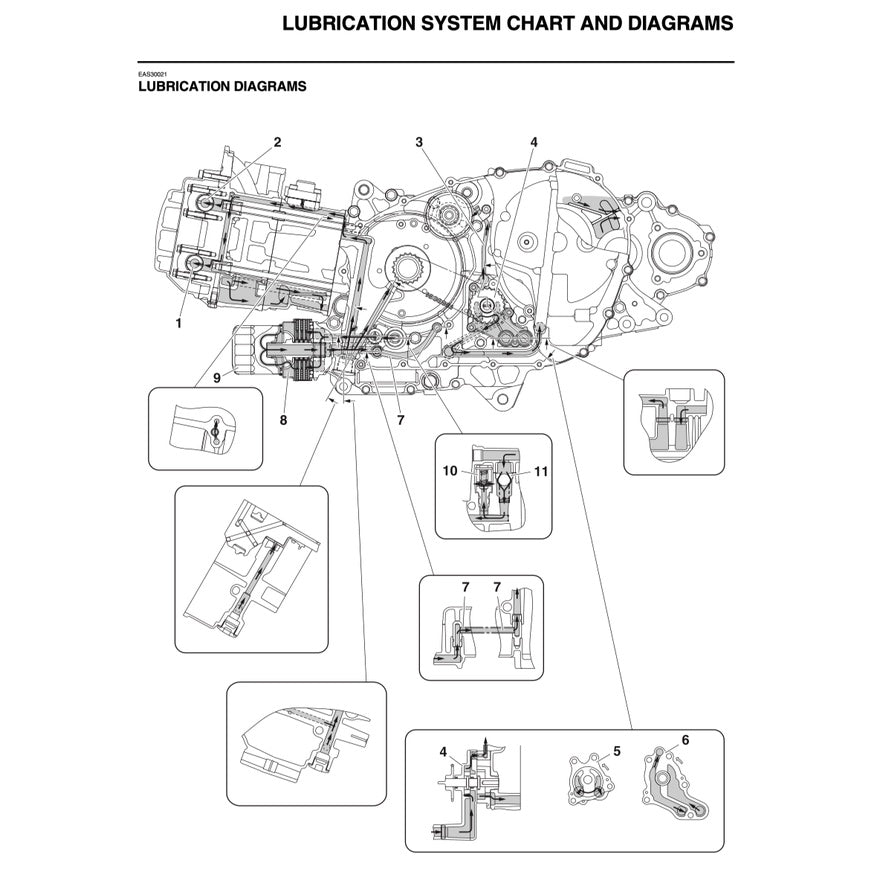 LUBRICATION SYSTEM CHART AND DIAGRAMS

EAS30021
LUBRICATION DIAGRAMS

2
3
4
1
9
8
7
10
11
7
7
4
5
6