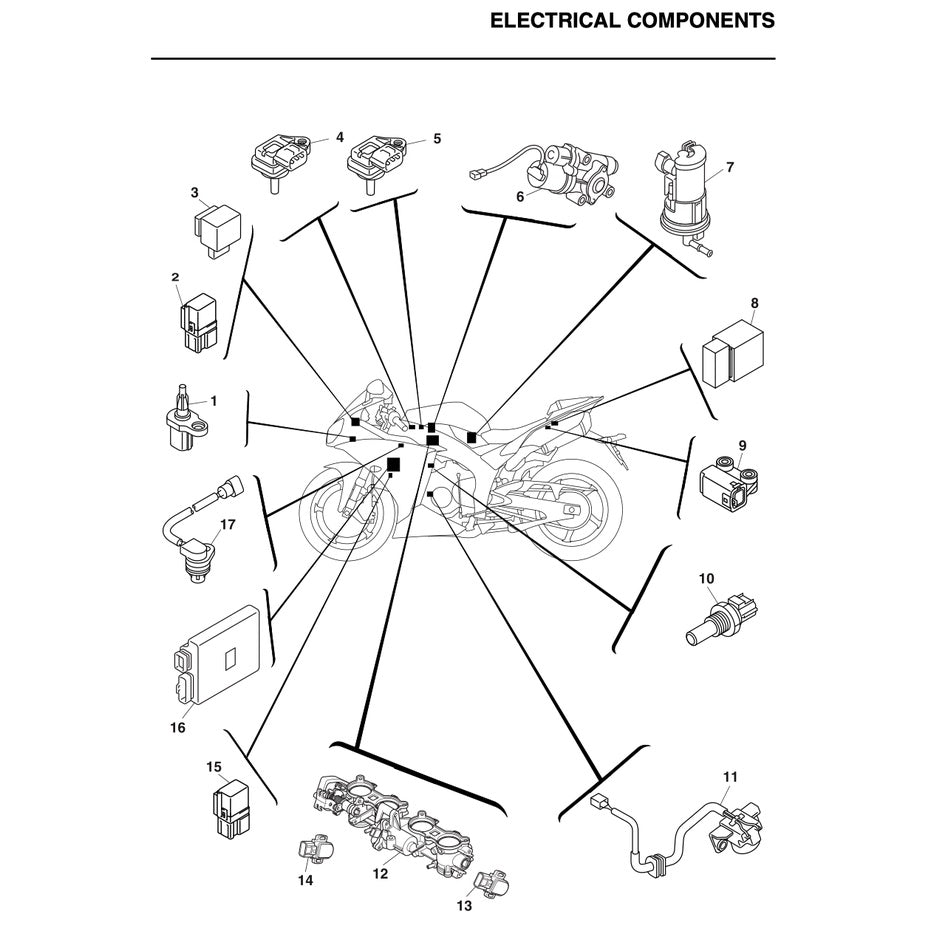 ELECTRICAL COMPONENTS

4
5
3
6
7
2
8
1
9
17
10
16
15
11
14
12
13