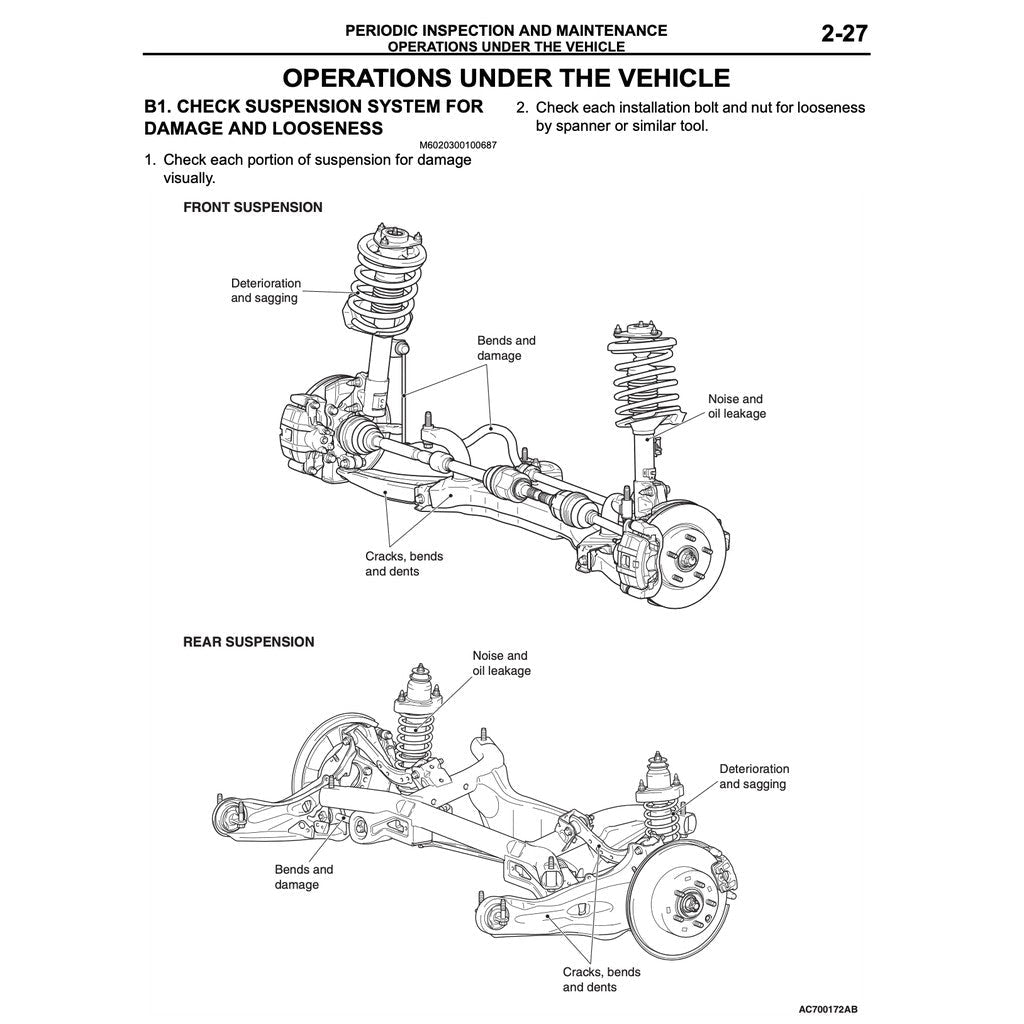 PERIODIC INSPECTION AND MAINTENANCE
OPERATIONS UNDER THE VEHICLE
2-27

OPERATIONS UNDER THE VEHICLE

B1. CHECK SUSPENSION SYSTEM FOR DAMAGE AND LOOSENESS

M6020300100687

1. Check each portion of suspension for damage visually.

2. Check each installation bolt and nut for looseness by spanner or similar tool.

FRONT SUSPENSION

Deterioration and sagging

Bends and damage

Noise and oil leakage

Cracks, bends and dents

REAR SUSPENSION

Noise and oil leakage

Deterioration and sagging

Bends and damage

Cracks, bends and dents

AC700172AB