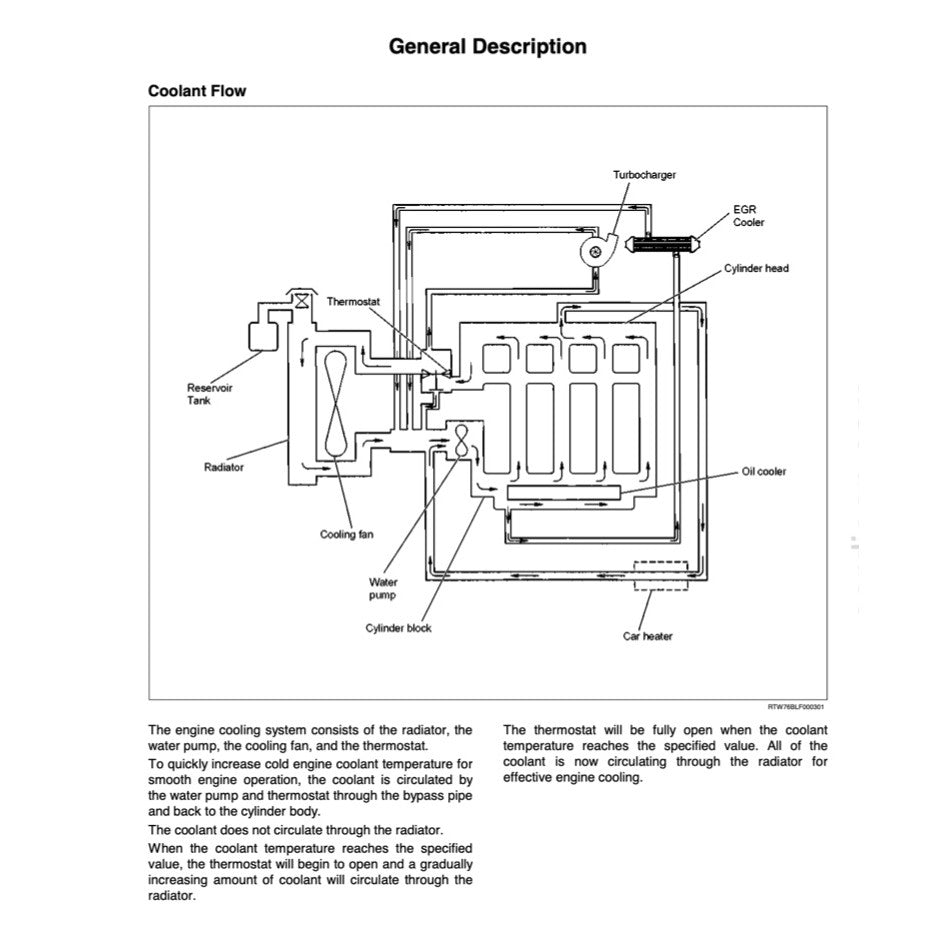 General Description

Coolant Flow

Turbocharger

EGR Cooler

Cylinder head

Thermostat

Reservoir Tank

Radiator

Oil cooler

Cooling fan

Water pump

Cylinder block

Car heater

RTW76BLF000301

The engine cooling system consists of the radiator, the water pump, the cooling fan, and the thermostat.

To quickly increase cold engine coolant temperature for smooth engine operation, the coolant is circulated by the water pump and thermostat through the bypass pipe and back to the cylinder body.

The coolant does not circulate through the radiator.

When the coolant temperature reaches the specified value, the thermostat will begin to open and a gradually increasing amount of coolant will circulate through the radiator.

The thermostat will be fully open when the coolant temperature reaches the specified value. All of the coolant is now circulating through the radiator for effective engine cooling.