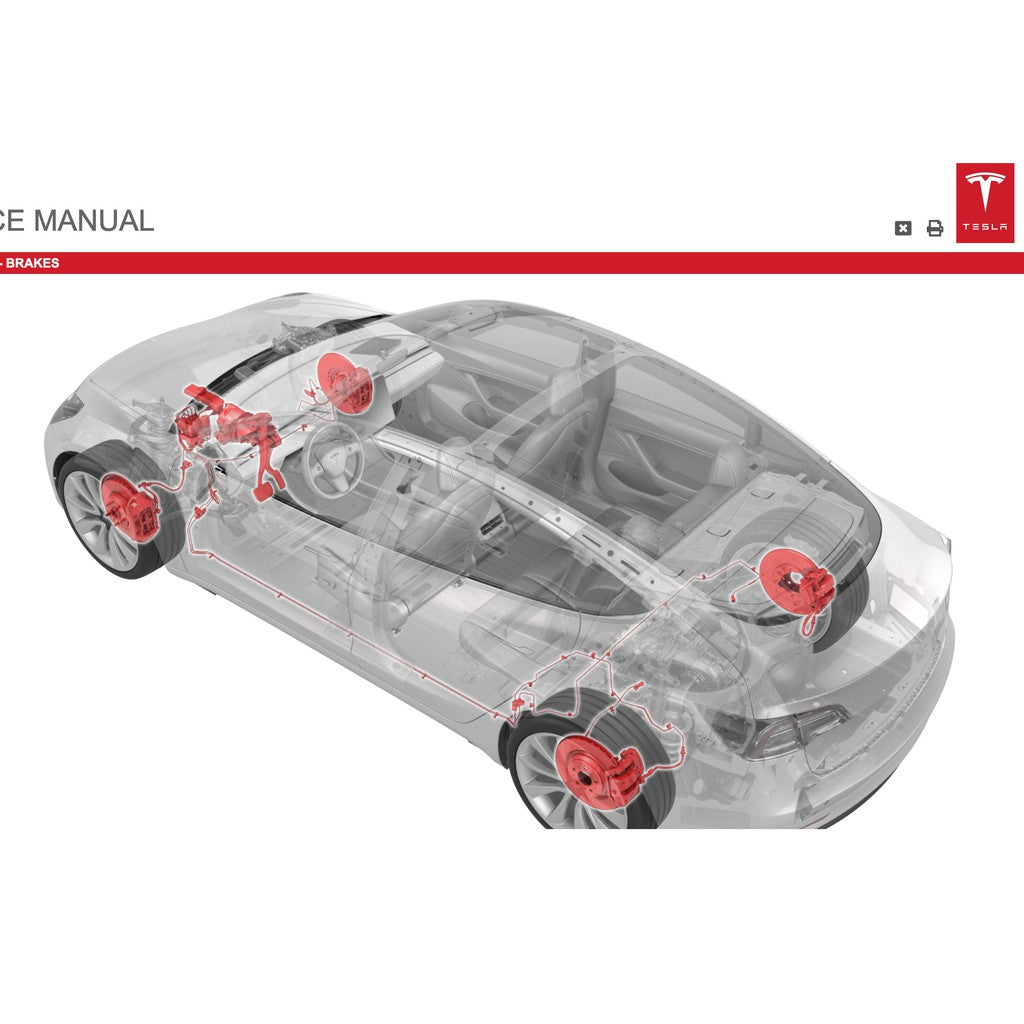 CE MANUAL

TESLA

- BRAKES