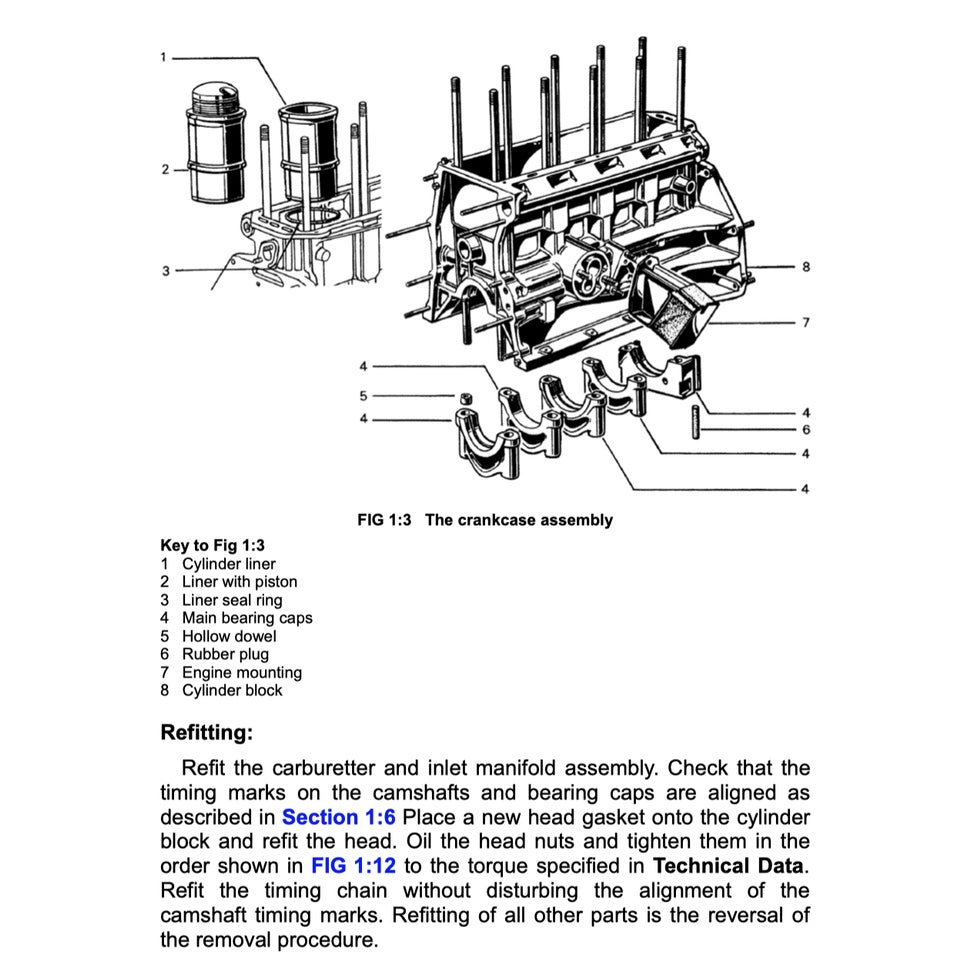 1
2
3
8
7
4
5
4
4
6
4
4

FIG 1:3 The crankcase assembly

Key to Fig 1:3
1 Cylinder liner
2 Liner with piston
3 Liner seal ring
4 Main bearing caps
5 Hollow dowel
6 Rubber plug
7 Engine mounting
8 Cylinder block

Refitting:

Refit the carburetter and inlet manifold assembly. Check that the timing marks on the camshafts and bearing caps are aligned as described in Section 1:6 Place a new head gasket onto the cylinder block and refit the head. Oil the head nuts and tighten them in the order shown in FIG 1:12 to the torque specified in Technical Data. Refit the timing chain without disturbing the alignment of the camshaft timing marks. Refitting of all other parts is the reversal of the removal procedure.