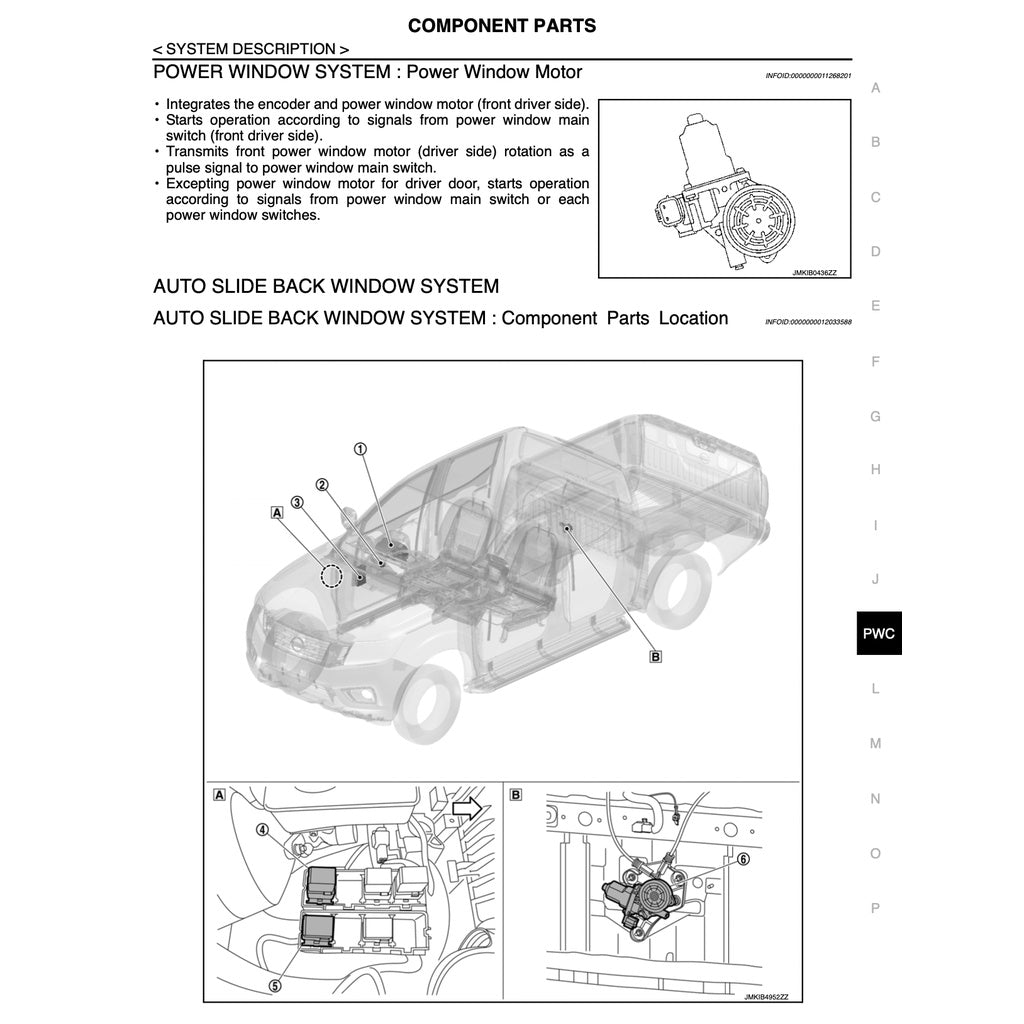 COMPONENT PARTS

< SYSTEM DESCRIPTION >

POWER WINDOW SYSTEM : Power Window Motor

INFOID:0000000011268201

• Integrates the encoder and power window motor (front driver side).
• Starts operation according to signals from power window main switch (front driver side).
• Transmits front power window motor (driver side) rotation as a pulse signal to power window main switch.
• Excepting power window motor for driver door, starts operation according to signals from power window main switch or each power window switches.

JMKIB0436ZZ

AUTO SLIDE BACK WINDOW SYSTEM

AUTO SLIDE BACK WINDOW SYSTEM : Component Parts Location

INFOID:0000000012033588

①
②
③
A
B
A
④
⑤
B
⑥
JMKIB4952ZZ

A
B
C
D
E
F
G
H
I
J
PWC
L
M
N
O
P