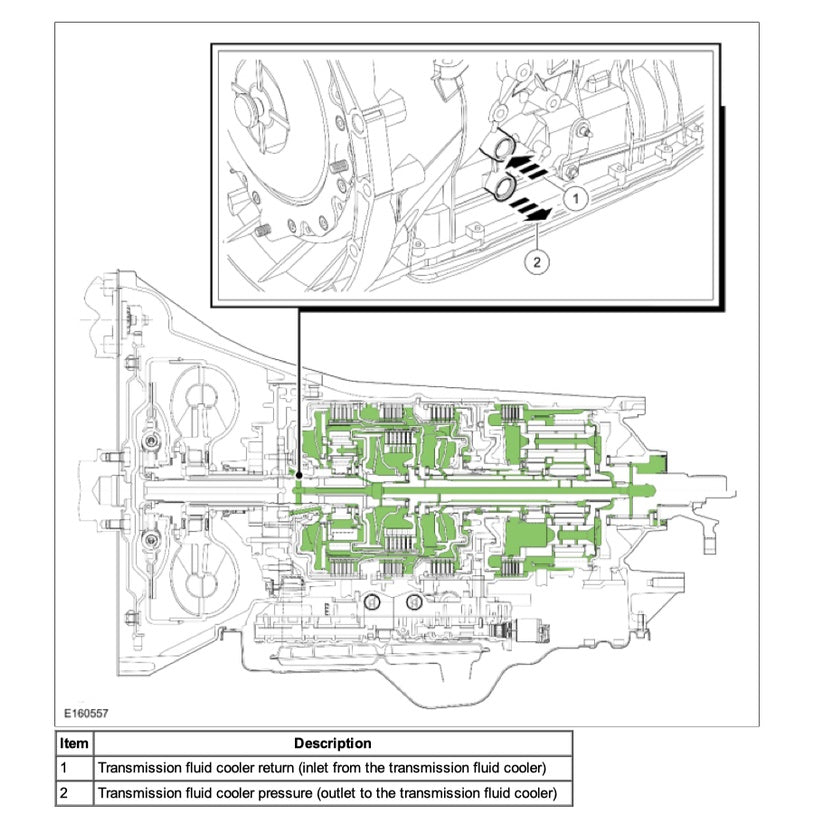 1

2

E160557

| Item | Description |
|---|---|
| 1 | Transmission fluid cooler return (inlet from the transmission fluid cooler) |
| 2 | Transmission fluid cooler pressure (outlet to the transmission fluid cooler) |