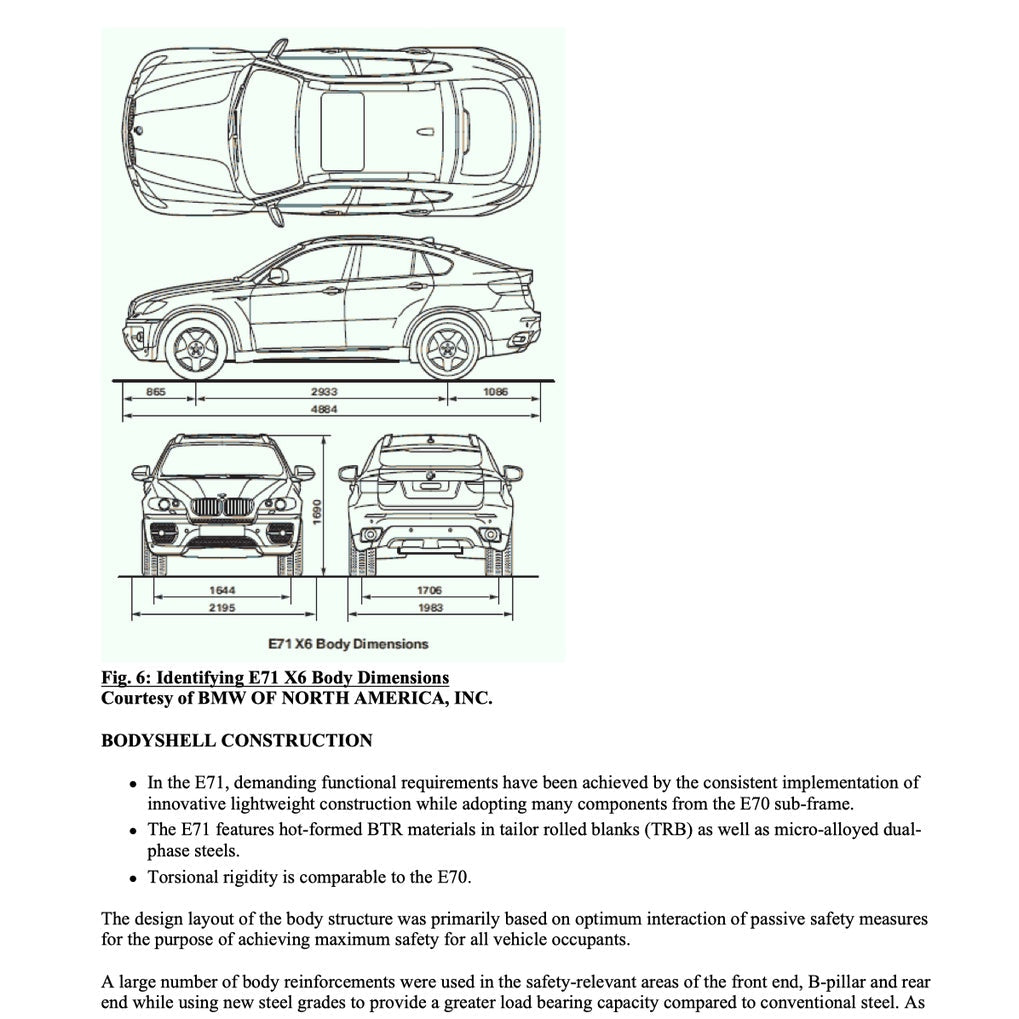 865
2933
1086
4884

1690

1644
2195

1706
1983

E71 X6 Body Dimensions

Fig. 6: Identifying E71 X6 Body Dimensions
Courtesy of BMW OF NORTH AMERICA, INC.

BODYSHELL CONSTRUCTION

- In the E71, demanding functional requirements have been achieved by the consistent implementation of innovative lightweight construction while adopting many components from the E70 sub-frame.
- The E71 features hot-formed BTR materials in tailor rolled blanks (TRB) as well as micro-alloyed dual-phase steels.
- Torsional rigidity is comparable to the E70.

The design layout of the body structure was primarily based on optimum interaction of passive safety measures for the purpose of achieving maximum safety for all vehicle occupants.

A large number of body reinforcements were used in the safety-relevant areas of the front end, B-pillar and rear end while using new steel grades to provide a greater load bearing capacity compared to conventional steel. As