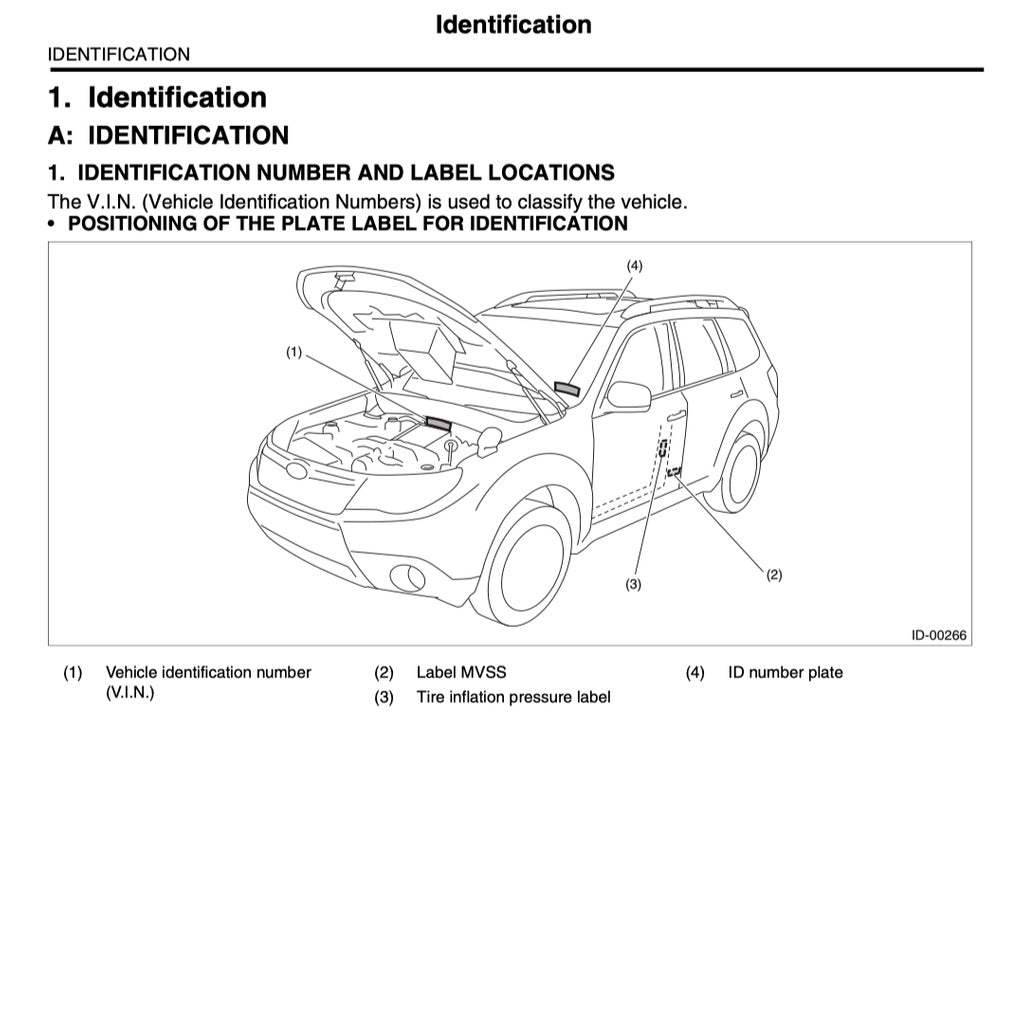 Identification

IDENTIFICATION

1. Identification

A: IDENTIFICATION

1. IDENTIFICATION NUMBER AND LABEL LOCATIONS

The V.I.N. (Vehicle Identification Numbers) is used to classify the vehicle.

• POSITIONING OF THE PLATE LABEL FOR IDENTIFICATION

(4)

(1)

(3)

(2)

ID-00266

(1) Vehicle identification number (V.I.N.)

(2) Label MVSS

(3) Tire inflation pressure label

(4) ID number plate