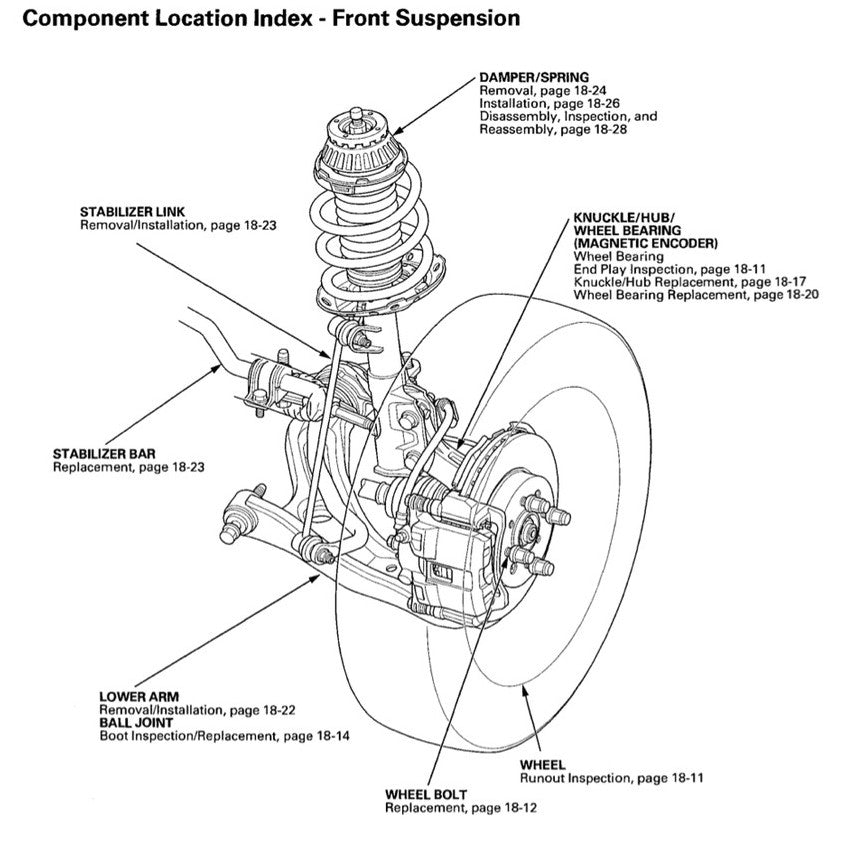 Component Location Index - Front Suspension

DAMPER/SPRING
Removal, page 18-24
Installation, page 18-26
Disassembly, Inspection, and Reassembly, page 18-28

STABILIZER LINK
Removal/Installation, page 18-23

KNUCKLE/HUB/
WHEEL BEARING
(MAGNETIC ENCODER)
Wheel Bearing
End Play Inspection, page 18-11
Knuckle/Hub Replacement, page 18-17
Wheel Bearing Replacement, page 18-20

STABILIZER BAR
Replacement, page 18-23

LOWER ARM
Removal/Installation, page 18-22
BALL JOINT
Boot Inspection/Replacement, page 18-14

WHEEL
Runout Inspection, page 18-11

WHEEL BOLT
Replacement, page 18-12