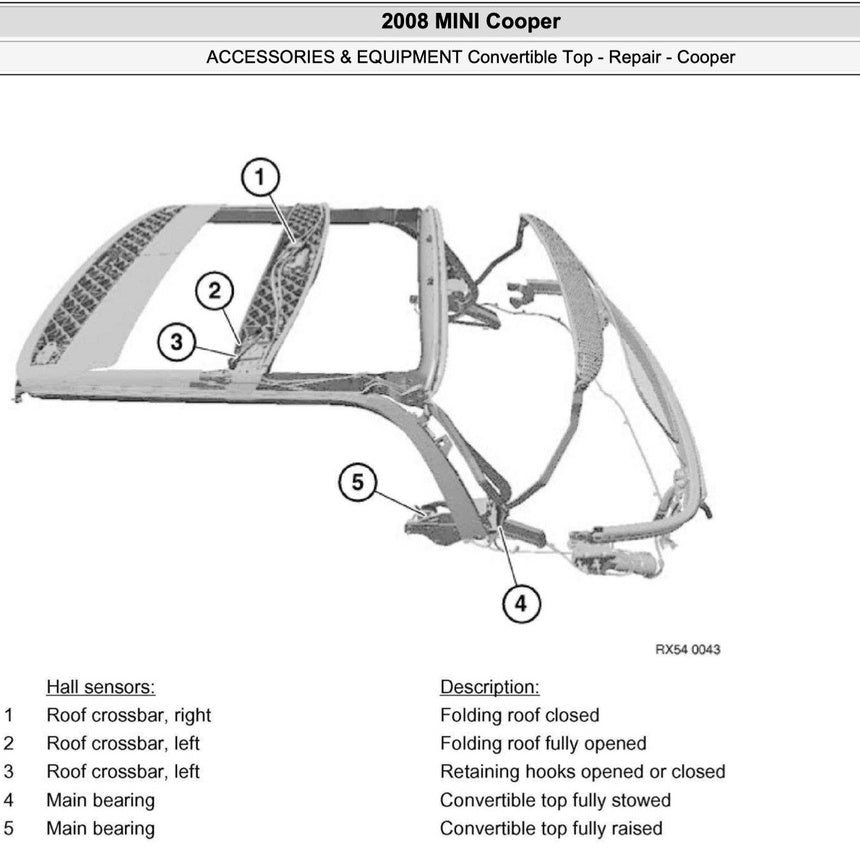 2008 MINI Cooper

ACCESSORIES & EQUIPMENT Convertible Top - Repair - Cooper

1
2
3
5
4

RX54 0043

|  | Hall sensors: | Description: |
|---|---|---|
| 1 | Roof crossbar, right | Folding roof closed |
| 2 | Roof crossbar, left | Folding roof fully opened |
| 3 | Roof crossbar, left | Retaining hooks opened or closed |
| 4 | Main bearing | Convertible top fully stowed |
| 5 | Main bearing | Convertible top fully raised |