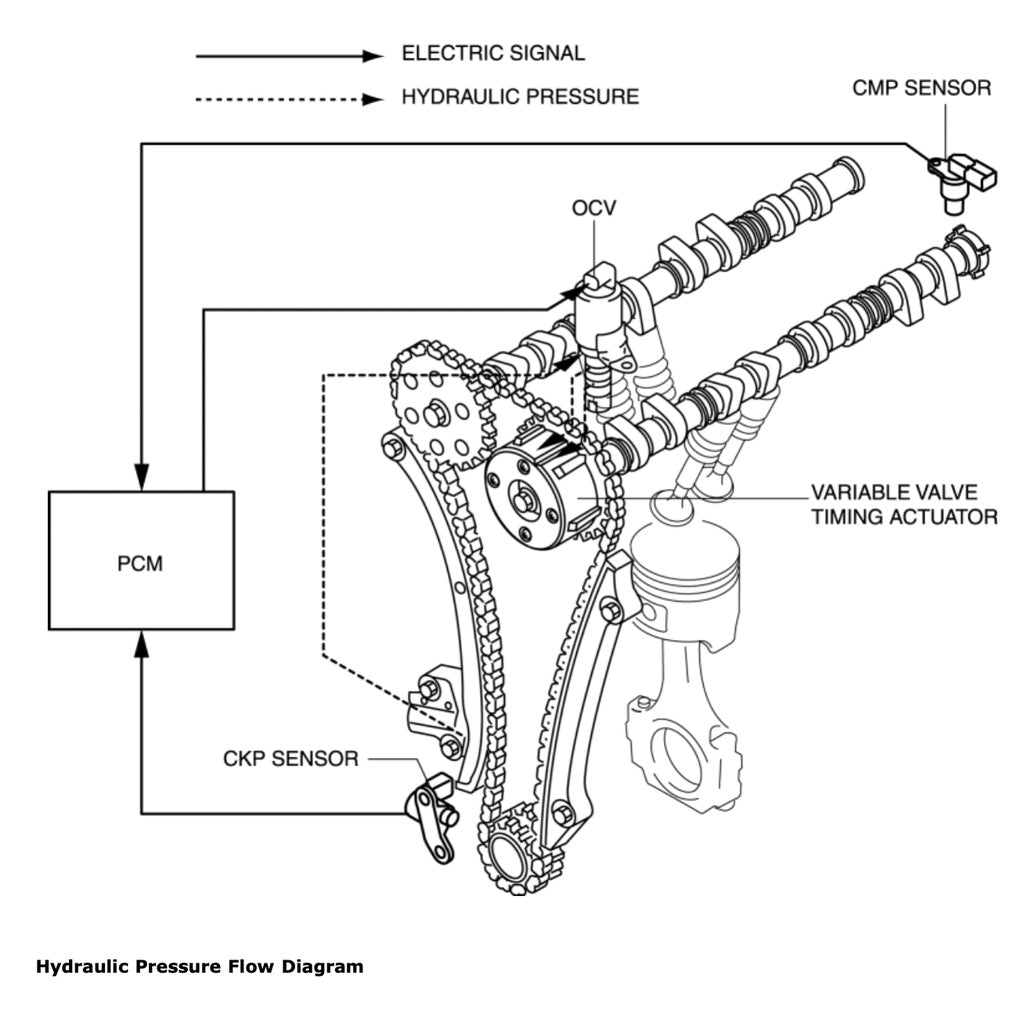 ELECTRIC SIGNAL
HYDRAULIC PRESSURE

CMP SENSOR

OCV

VARIABLE VALVE TIMING ACTUATOR

PCM

CKP SENSOR

Hydraulic Pressure Flow Diagram