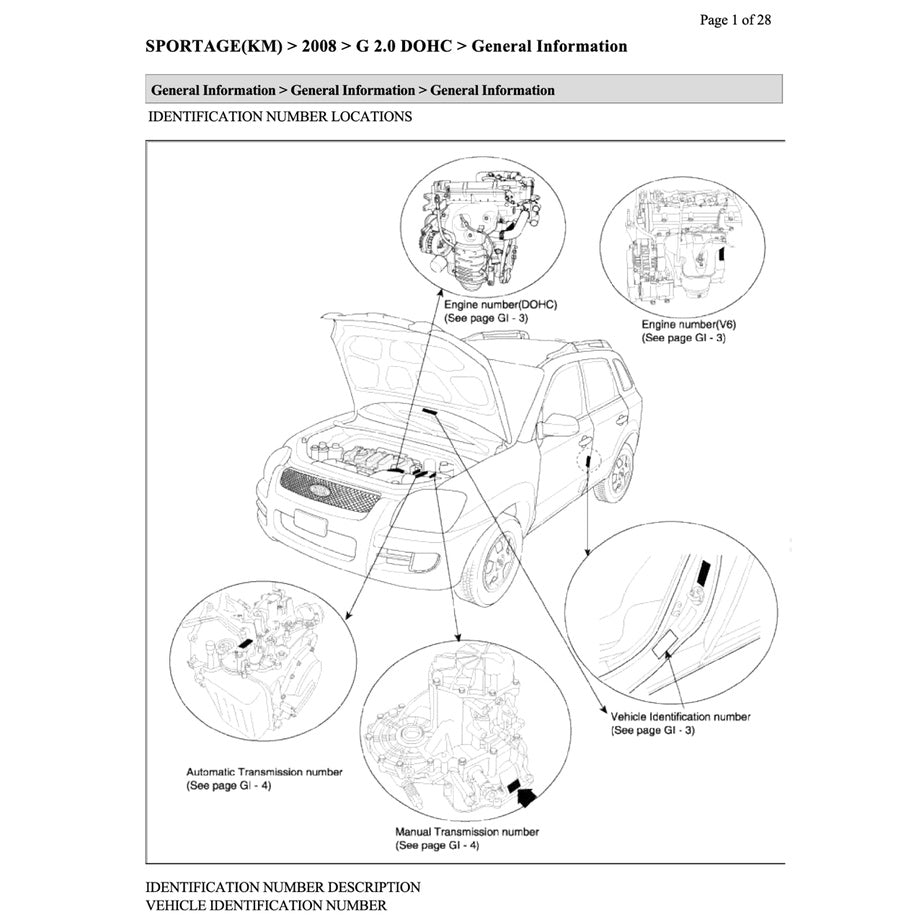 Page 1 of 28

SPORTAGE(KM) > 2008 > G 2.0 DOHC > General Information

General Information > General Information > General Information

IDENTIFICATION NUMBER LOCATIONS

Engine number(DOHC)
(See page GI - 3)

Engine number(V6)
(See page GI - 3)

Vehicle Identification number
(See page GI - 3)

Automatic Transmission number
(See page GI - 4)

Manual Transmission number
(See page GI - 4)

IDENTIFICATION NUMBER DESCRIPTION
VEHICLE IDENTIFICATION NUMBER