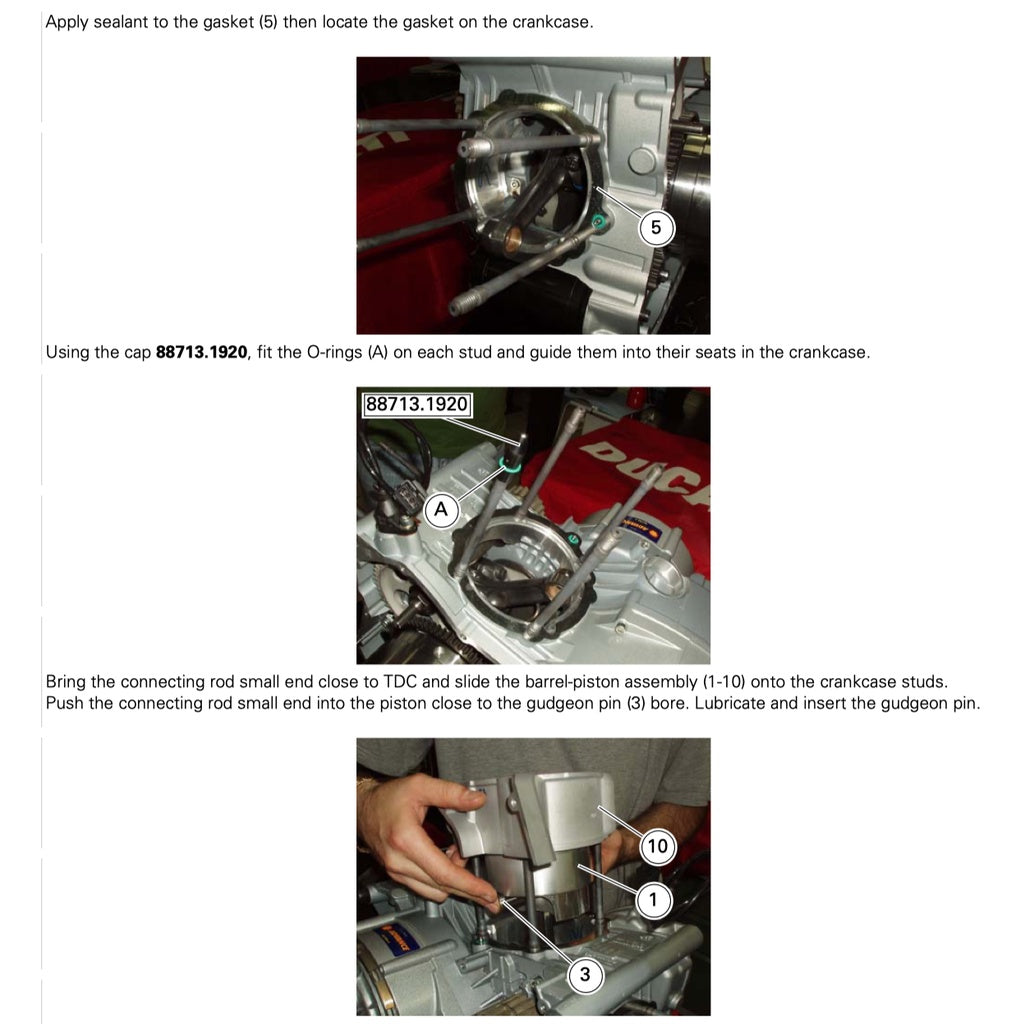 Apply sealant to the gasket (5) then locate the gasket on the crankcase.

5

Using the cap **88713.1920**, fit the O-rings (A) on each stud and guide them into their seats in the crankcase.

88713.1920

A

DUC

Bring the connecting rod small end close to TDC and slide the barrel-piston assembly (1-10) onto the crankcase studs. Push the connecting rod small end into the piston close to the gudgeon pin (3) bore. Lubricate and insert the gudgeon pin.

10

1

3