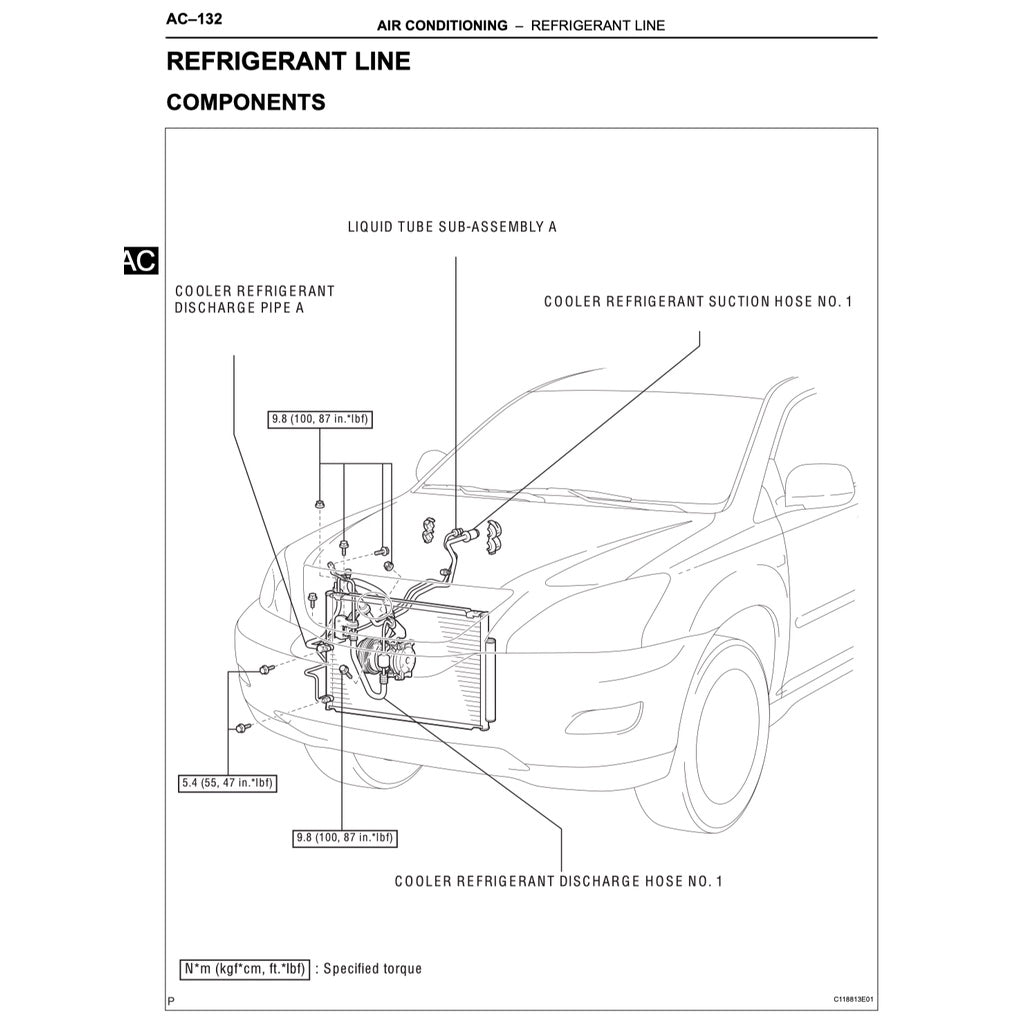 AC–132 AIR CONDITIONING – REFRIGERANT LINE

REFRIGERANT LINE

COMPONENTS

AC

LIQUID TUBE SUB-ASSEMBLY A

COOLER REFRIGERANT DISCHARGE PIPE A

COOLER REFRIGERANT SUCTION HOSE NO. 1

9.8 (100, 87 in.*lbf)

5.4 (55, 47 in.*lbf)

9.8 (100, 87 in.*lbf)

COOLER REFRIGERANT DISCHARGE HOSE NO. 1

N*m (kgf*cm, ft.*lbf) : Specified torque

P

C118813E01