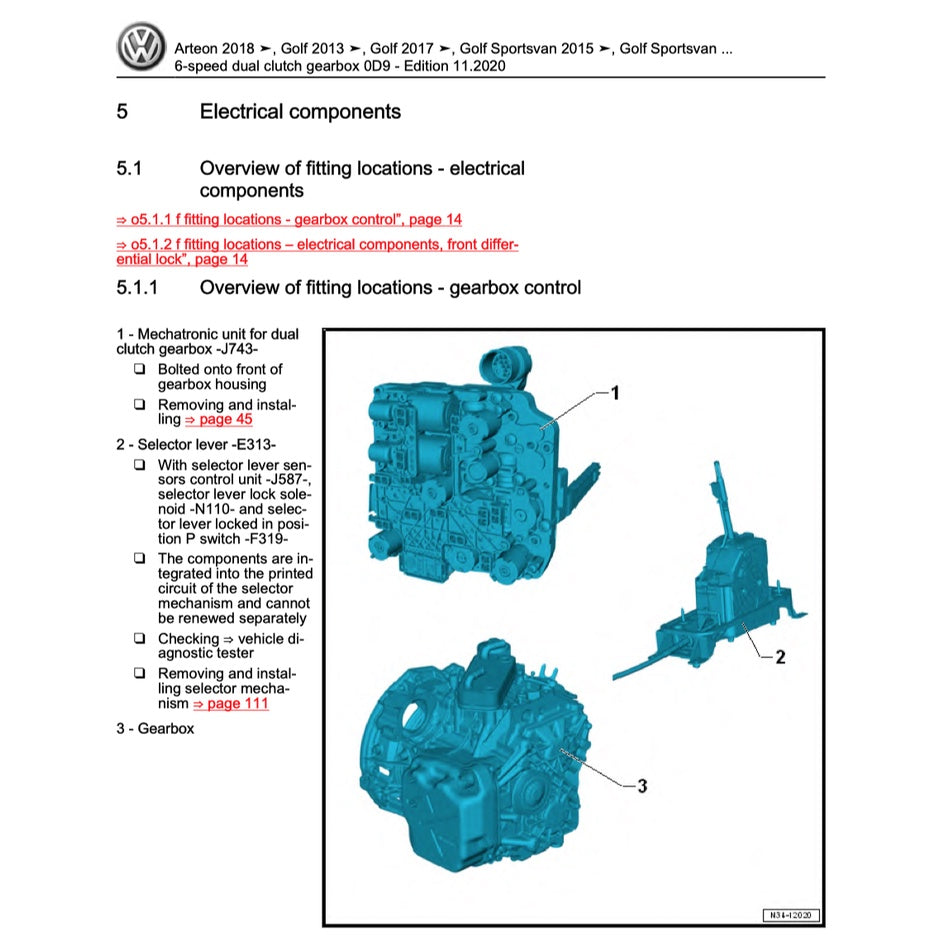 Arteon 2018 ➤, Golf 2013 ➤, Golf 2017 ➤, Golf Sportsvan 2015 ➤, Golf Sportsvan ...
6-speed dual clutch gearbox 0D9 - Edition 11.2020

5 Electrical components

5.1 Overview of fitting locations - electrical components

⇒ o5.1.1 f fitting locations - gearbox control", page 14

⇒ o5.1.2 f fitting locations – electrical components, front differential lock", page 14

5.1.1 Overview of fitting locations - gearbox control

1 - Mechatronic unit for dual clutch gearbox -J743-
❑ Bolted onto front of gearbox housing
❑ Removing and installing ⇒ page 45

2 - Selector lever -E313-
❑ With selector lever sensors control unit -J587-, selector lever lock solenoid -N110- and selector lever locked in position P switch -F319-
❑ The components are integrated into the printed circuit of the selector mechanism and cannot be renewed separately
❑ Checking ⇒ vehicle diagnostic tester
❑ Removing and installing selector mechanism ⇒ page 111

3 - Gearbox

1
2
3
N34-12020