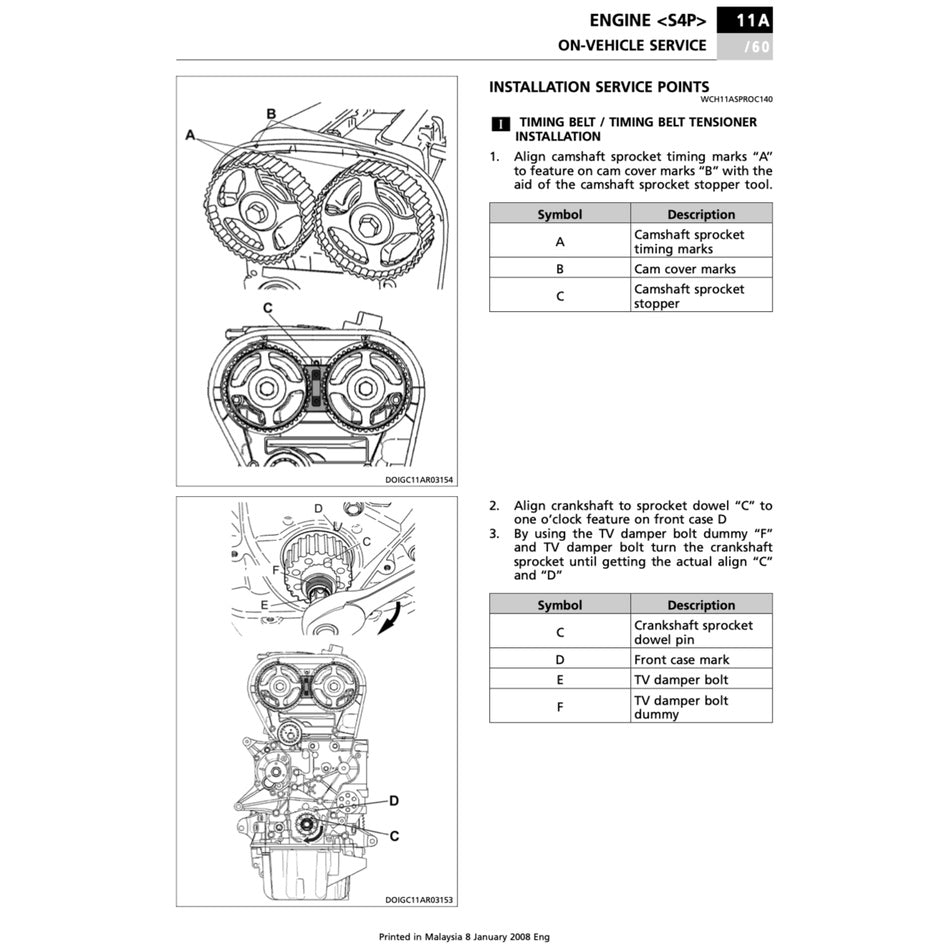 ENGINE <S4P> 11A
ON-VEHICLE SERVICE /60

B
A

C

DOIGC11AR03154

INSTALLATION SERVICE POINTS
WCH11ASPROC140

I TIMING BELT / TIMING BELT TENSIONER INSTALLATION

1. Align camshaft sprocket timing marks "A" to feature on cam cover marks "B" with the aid of the camshaft sprocket stopper tool.

| Symbol | Description |
|---|---|
| A | Camshaft sprocket timing marks |
| B | Cam cover marks |
| C | Camshaft sprocket stopper |

D
C
F
E

D
C

DOIGC11AR03153

2. Align crankshaft to sprocket dowel "C" to one o'clock feature on front case D
3. By using the TV damper bolt dummy "F" and TV damper bolt turn the crankshaft sprocket until getting the actual align "C" and "D"

| Symbol | Description |
|---|---|
| C | Crankshaft sprocket dowel pin |
| D | Front case mark |
| E | TV damper bolt |
| F | TV damper bolt dummy |

Printed in Malaysia 8 January 2008 Eng