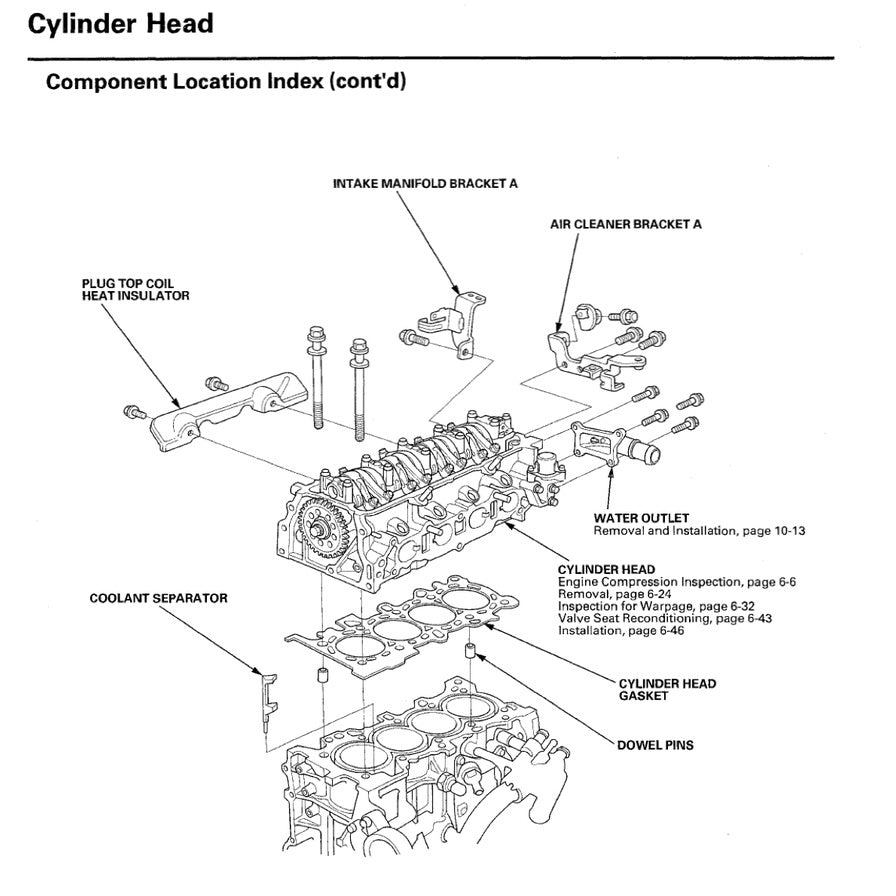 Cylinder Head

Component Location Index (cont'd)

INTAKE MANIFOLD BRACKET A

AIR CLEANER BRACKET A

PLUG TOP COIL HEAT INSULATOR

WATER OUTLET
Removal and Installation, page 10-13

CYLINDER HEAD
Engine Compression Inspection, page 6-6
Removal, page 6-24
Inspection for Warpage, page 6-32
Valve Seat Reconditioning, page 6-43
Installation, page 6-46

COOLANT SEPARATOR

CYLINDER HEAD GASKET

DOWEL PINS