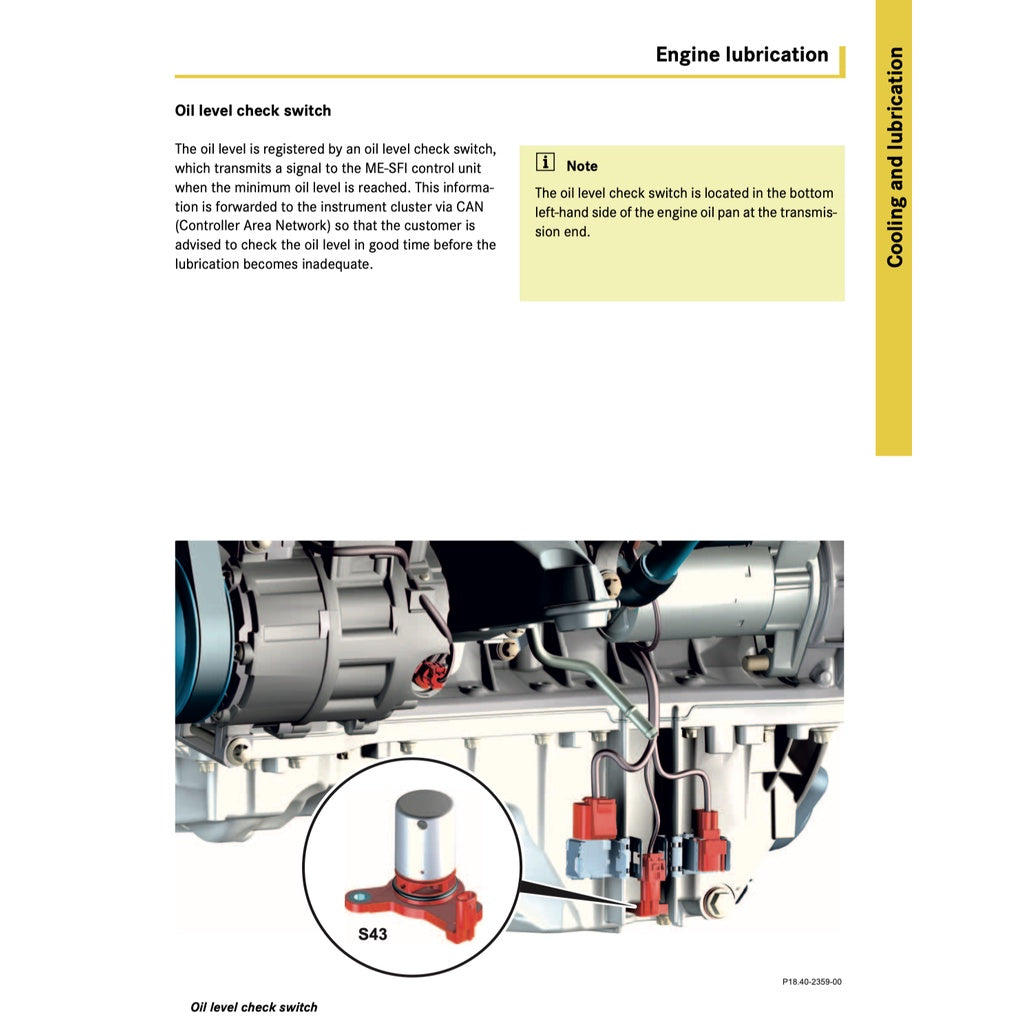 Engine lubrication

Cooling and lubrication

Oil level check switch

The oil level is registered by an oil level check switch, which transmits a signal to the ME-SFI control unit when the minimum oil level is reached. This information is forwarded to the instrument cluster via CAN (Controller Area Network) so that the customer is advised to check the oil level in good time before the lubrication becomes inadequate.

i Note

The oil level check switch is located in the bottom left-hand side of the engine oil pan at the transmission end.

S43

P18.40-2359-00

Oil level check switch