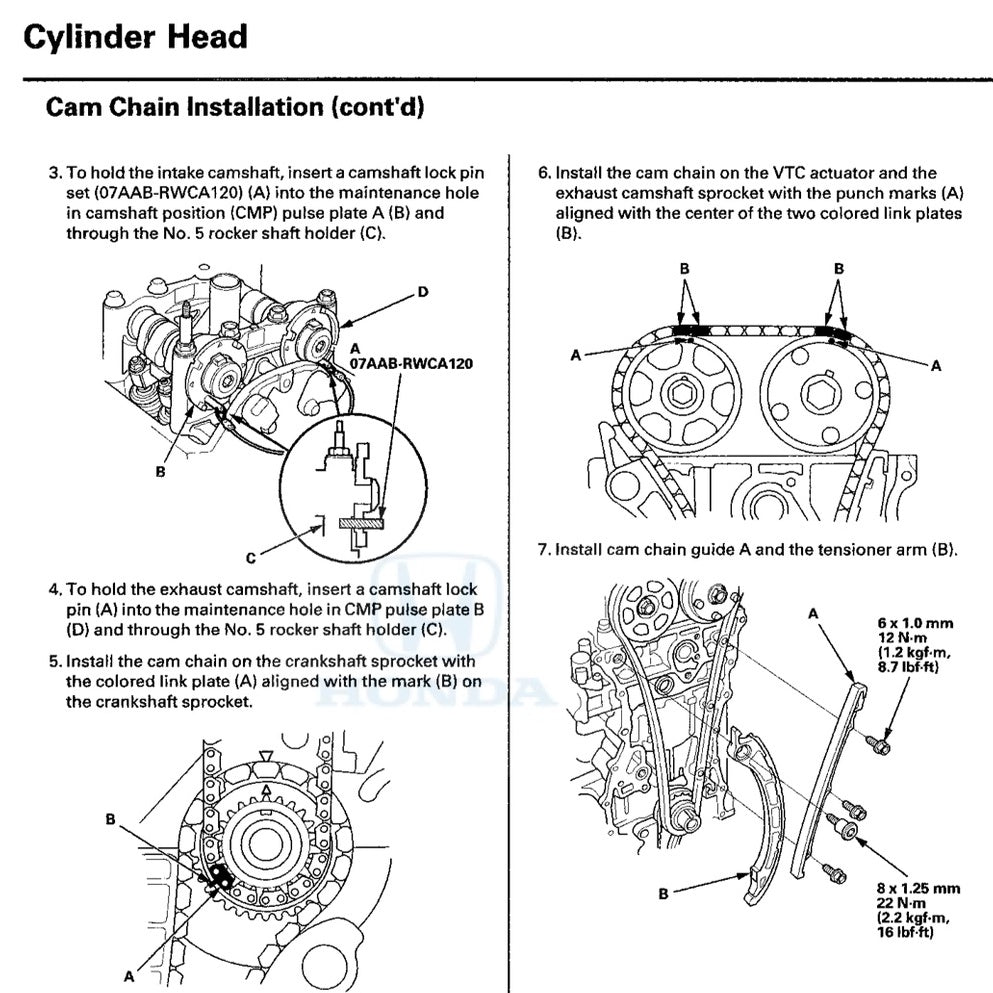 Cylinder Head

Cam Chain Installation (cont'd)

3. To hold the intake camshaft, insert a camshaft lock pin set (07AAB-RWCA120) (A) into the maintenance hole in camshaft position (CMP) pulse plate A (B) and through the No. 5 rocker shaft holder (C).

D
A
07AAB-RWCA120
B
C

4. To hold the exhaust camshaft, insert a camshaft lock pin (A) into the maintenance hole in CMP pulse plate B (D) and through the No. 5 rocker shaft holder (C).

5. Install the cam chain on the crankshaft sprocket with the colored link plate (A) aligned with the mark (B) on the crankshaft sprocket.

B
A

6. Install the cam chain on the VTC actuator and the exhaust camshaft sprocket with the punch marks (A) aligned with the center of the two colored link plates (B).

B
B
A
A

7. Install cam chain guide A and the tensioner arm (B).

A
6 x 1.0 mm
12 N·m
(1.2 kgf·m,
8.7 lbf·ft)
B
8 x 1.25 mm
22 N·m
(2.2 kgf·m,
16 lbf·ft)

HONDA