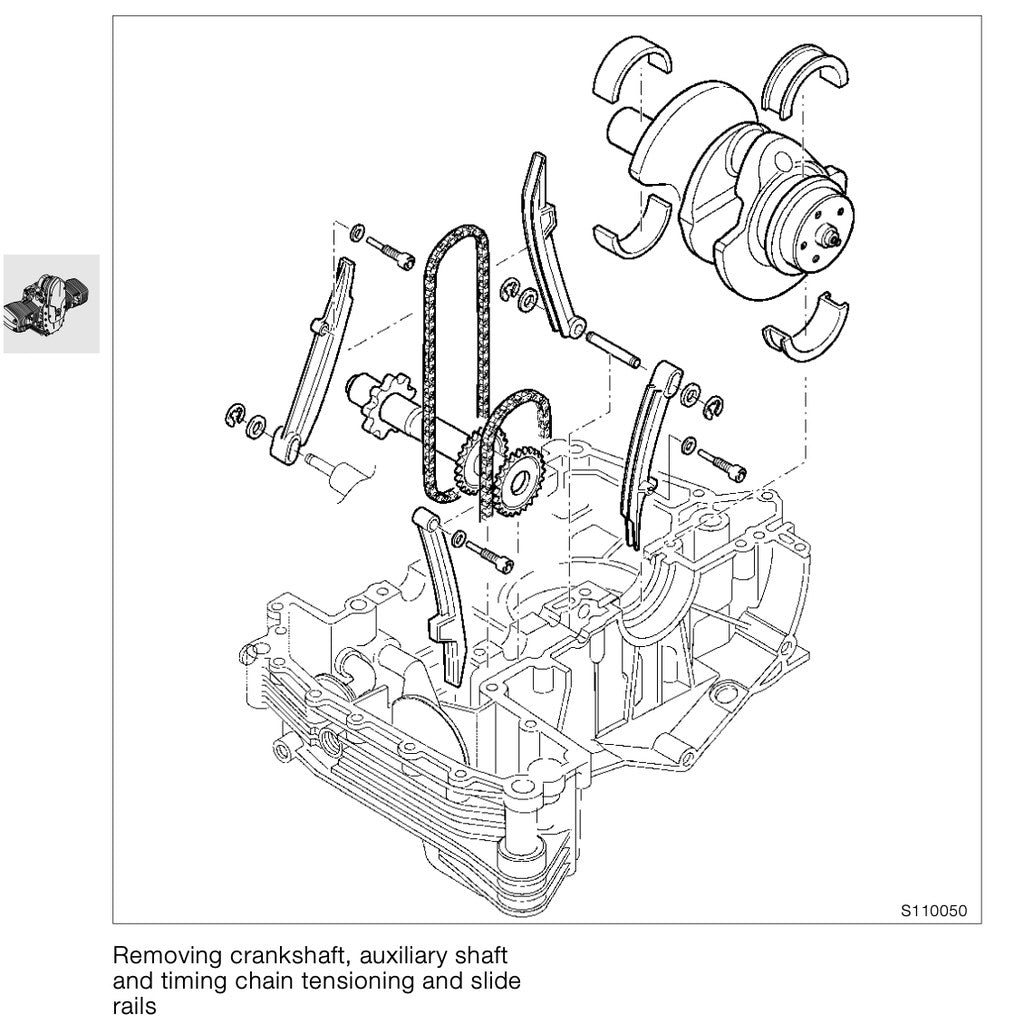 S110050

Removing crankshaft, auxiliary shaft and timing chain tensioning and slide rails