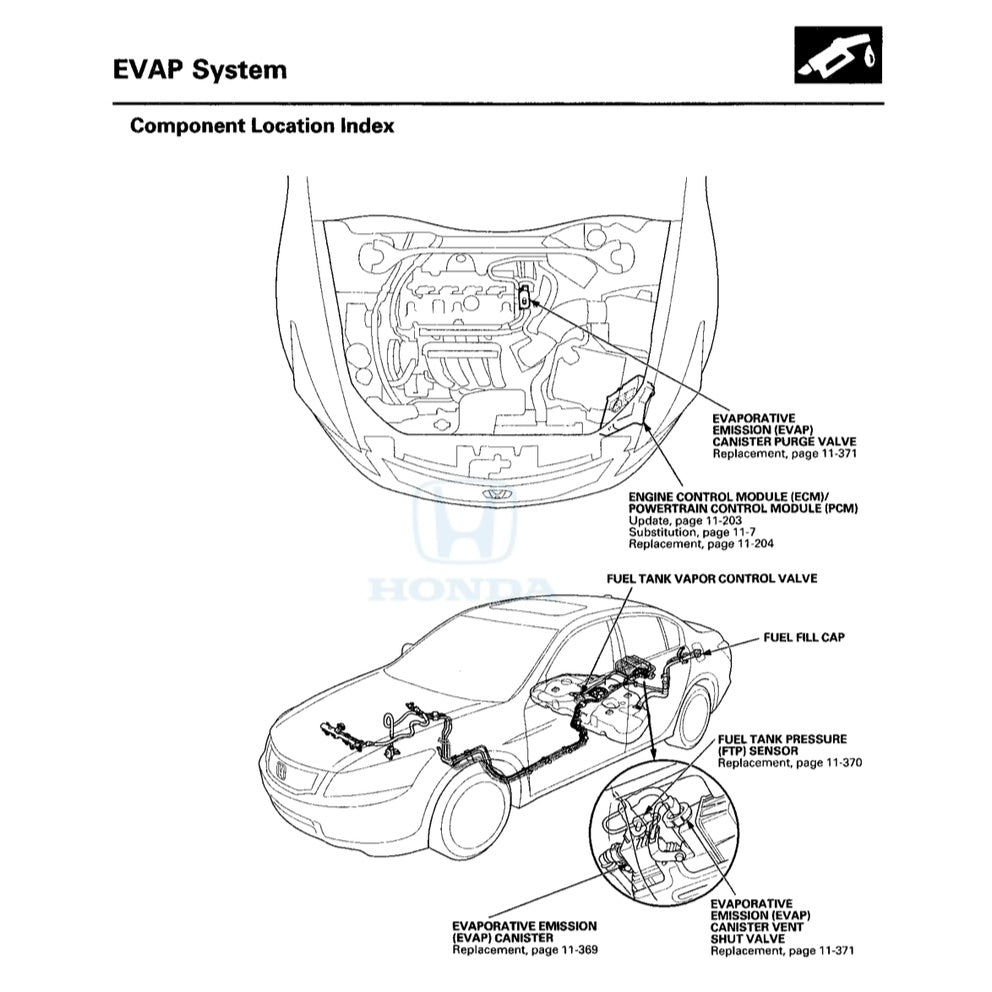 EVAP System

Component Location Index

EVAPORATIVE EMISSION (EVAP) CANISTER PURGE VALVE
Replacement, page 11-371

ENGINE CONTROL MODULE (ECM)/ POWERTRAIN CONTROL MODULE (PCM)
Update, page 11-203
Substitution, page 11-7
Replacement, page 11-204

HONDA

FUEL TANK VAPOR CONTROL VALVE

FUEL FILL CAP

FUEL TANK PRESSURE (FTP) SENSOR
Replacement, page 11-370

EVAPORATIVE EMISSION (EVAP) CANISTER
Replacement, page 11-369

EVAPORATIVE EMISSION (EVAP) CANISTER VENT SHUT VALVE
Replacement, page 11-371