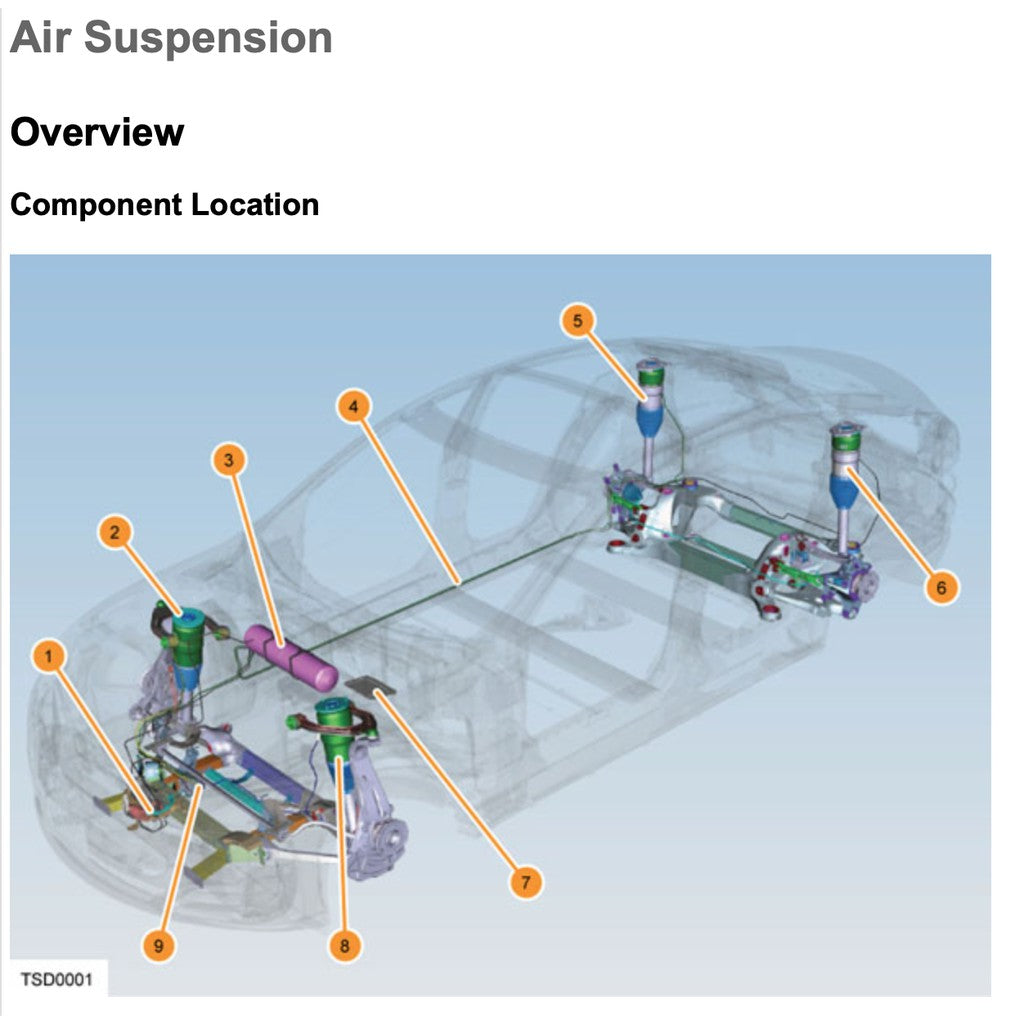 Air Suspension

Overview

Component Location

5
4
3
2
6
1
7
9
8

TSD0001