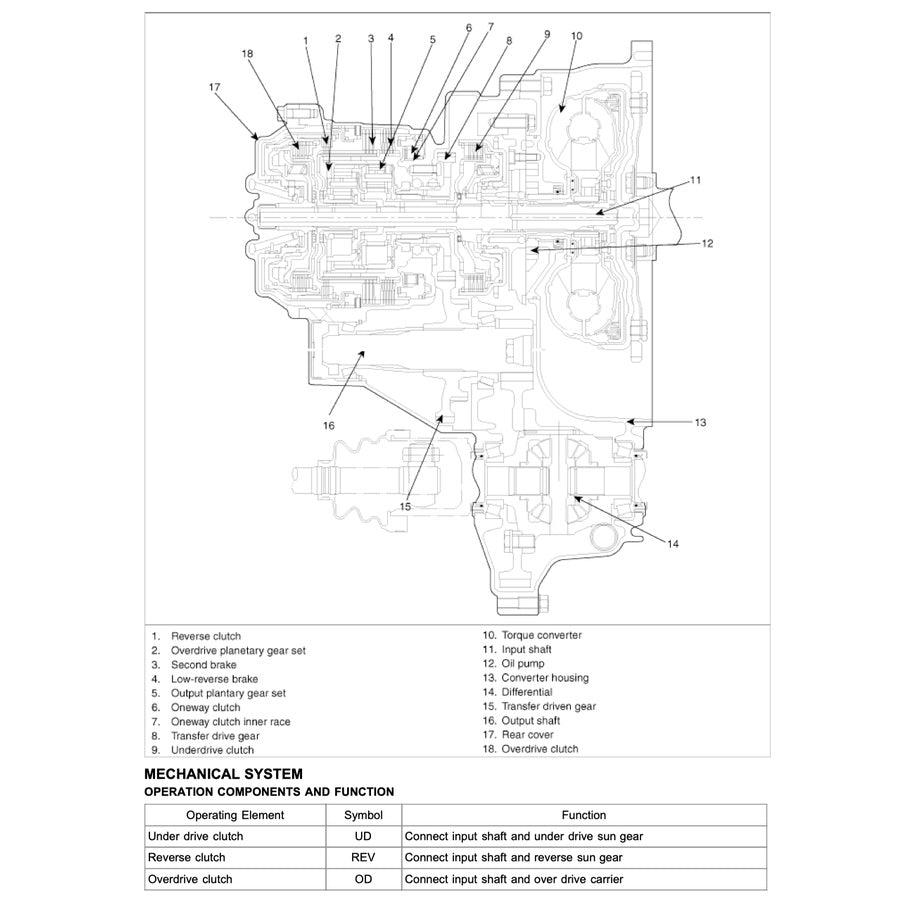 18
17
1
2
3
4
5
6
7
8
9
10
11
12
13
14
15
16

1. Reverse clutch
2. Overdrive planetary gear set
3. Second brake
4. Low-reverse brake
5. Output plantary gear set
6. Oneway clutch
7. Oneway clutch inner race
8. Transfer drive gear
9. Underdrive clutch
10. Torque converter
11. Input shaft
12. Oil pump
13. Converter housing
14. Differential
15. Transfer driven gear
16. Output shaft
17. Rear cover
18. Overdrive clutch

MECHANICAL SYSTEM
OPERATION COMPONENTS AND FUNCTION

| Operating Element | Symbol | Function |
|---|---|---|
| Under drive clutch | UD | Connect input shaft and under drive sun gear |
| Reverse clutch | REV | Connect input shaft and reverse sun gear |
| Overdrive clutch | OD | Connect input shaft and over drive carrier |