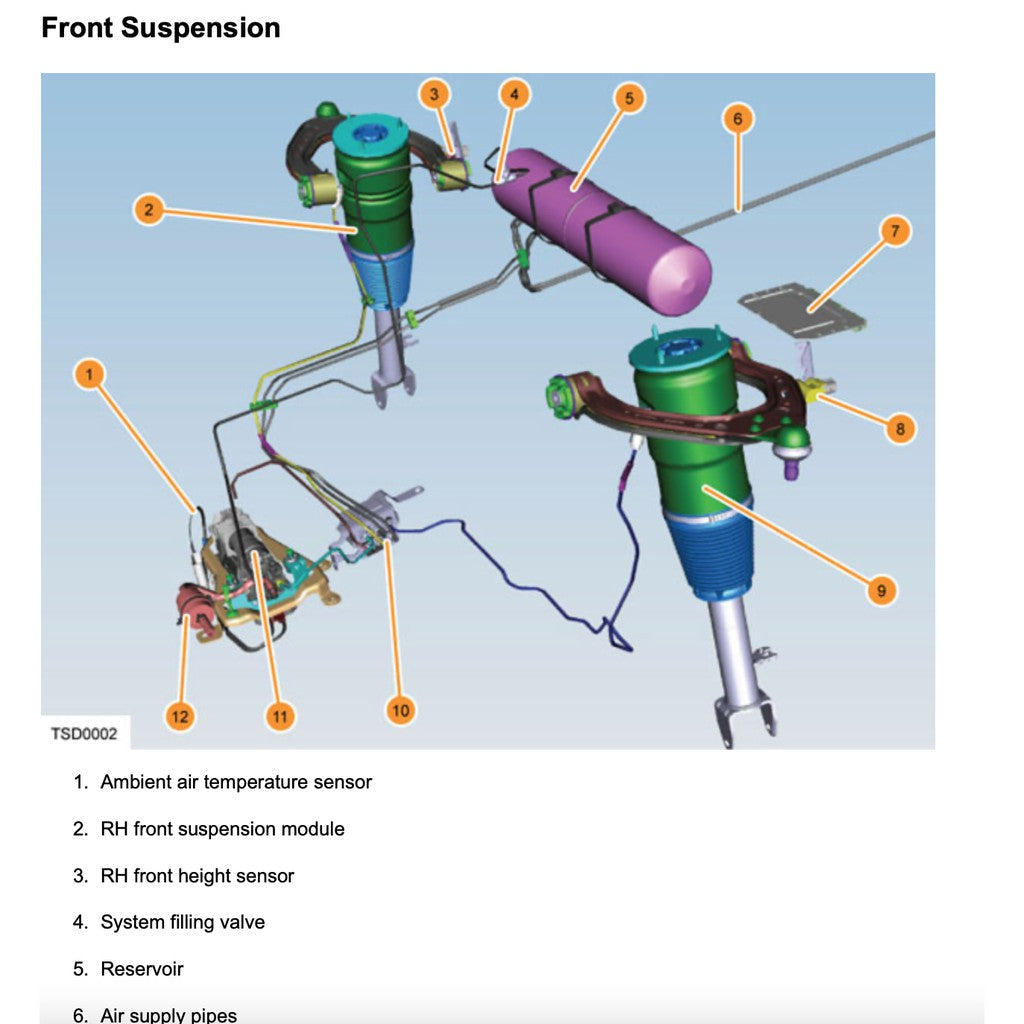 Front Suspension

3
4
5
6
2
7
1
8
9
12
11
10
TSD0002

1. Ambient air temperature sensor

2. RH front suspension module

3. RH front height sensor

4. System filling valve

5. Reservoir

6. Air supply pipes