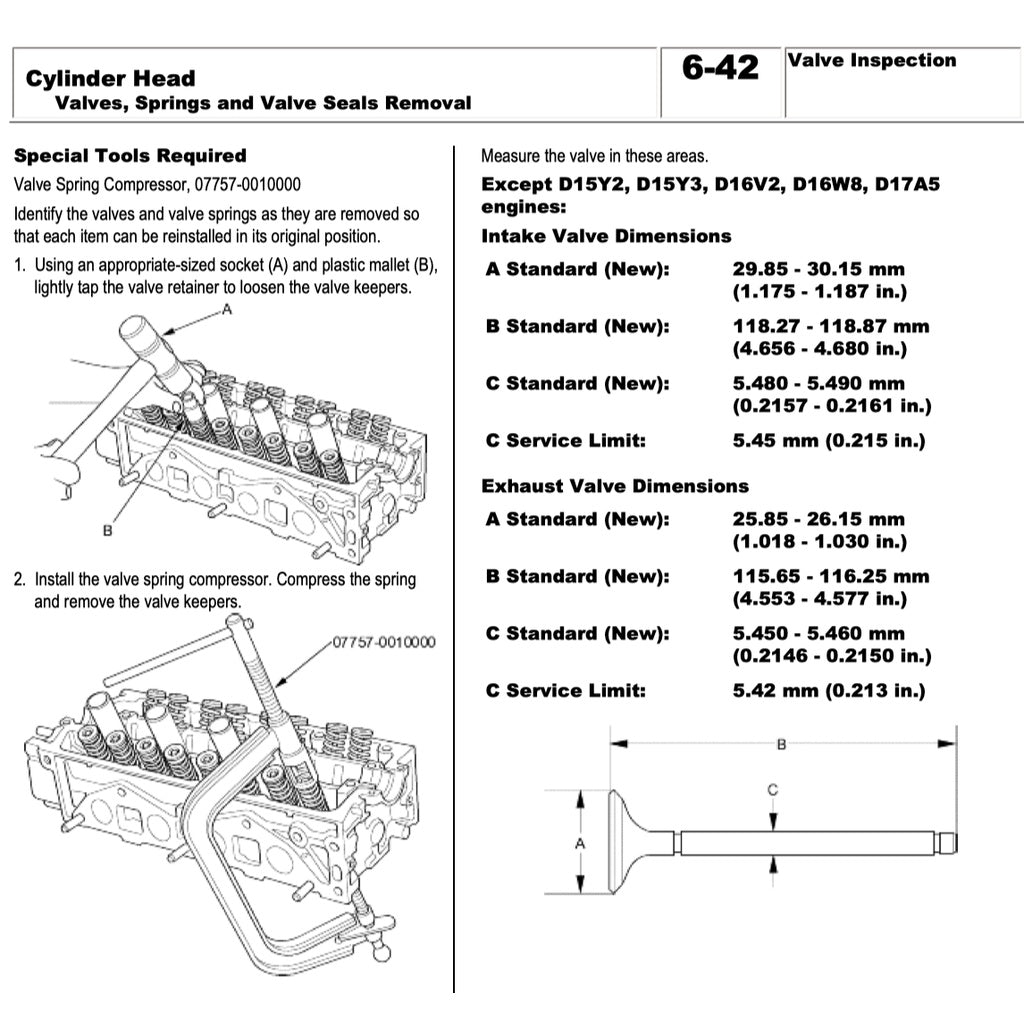 Cylinder Head
Valves, Springs and Valve Seals Removal

6-42

Valve Inspection

Special Tools Required

Valve Spring Compressor, 07757-0010000

Identify the valves and valve springs as they are removed so that each item can be reinstalled in its original position.

1. Using an appropriate-sized socket (A) and plastic mallet (B), lightly tap the valve retainer to loosen the valve keepers.

A

B

2. Install the valve spring compressor. Compress the spring and remove the valve keepers.

07757-0010000

Measure the valve in these areas.

Except D15Y2, D15Y3, D16V2, D16W8, D17A5 engines:

Intake Valve Dimensions

| | |
|---|---|
| A Standard (New): | 29.85 - 30.15 mm (1.175 - 1.187 in.) |
| B Standard (New): | 118.27 - 118.87 mm (4.656 - 4.680 in.) |
| C Standard (New): | 5.480 - 5.490 mm (0.2157 - 0.2161 in.) |
| C Service Limit: | 5.45 mm (0.215 in.) |

Exhaust Valve Dimensions

| | |
|---|---|
| A Standard (New): | 25.85 - 26.15 mm (1.018 - 1.030 in.) |
| B Standard (New): | 115.65 - 116.25 mm (4.553 - 4.577 in.) |
| C Standard (New): | 5.450 - 5.460 mm (0.2146 - 0.2150 in.) |
| C Service Limit: | 5.42 mm (0.213 in.) |

B

C

A