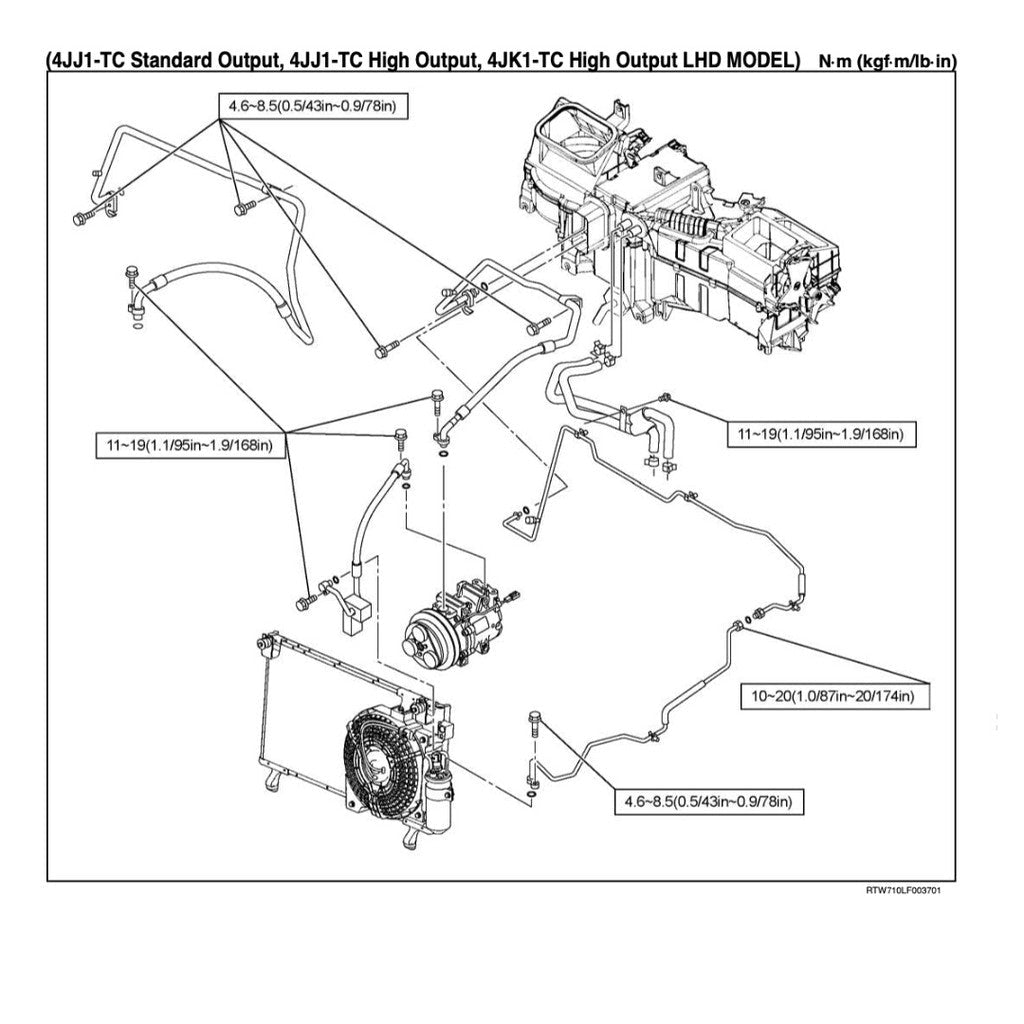 (4JJ1-TC Standard Output, 4JJ1-TC High Output, 4JK1-TC High Output LHD MODEL) N·m (kgf·m/lb·in)

4.6~8.5(0.5/43in~0.9/78in)

11~19(1.1/95in~1.9/168in)

11~19(1.1/95in~1.9/168in)

10~20(1.0/87in~20/174in)

4.6~8.5(0.5/43in~0.9/78in)

RTW710LF003701