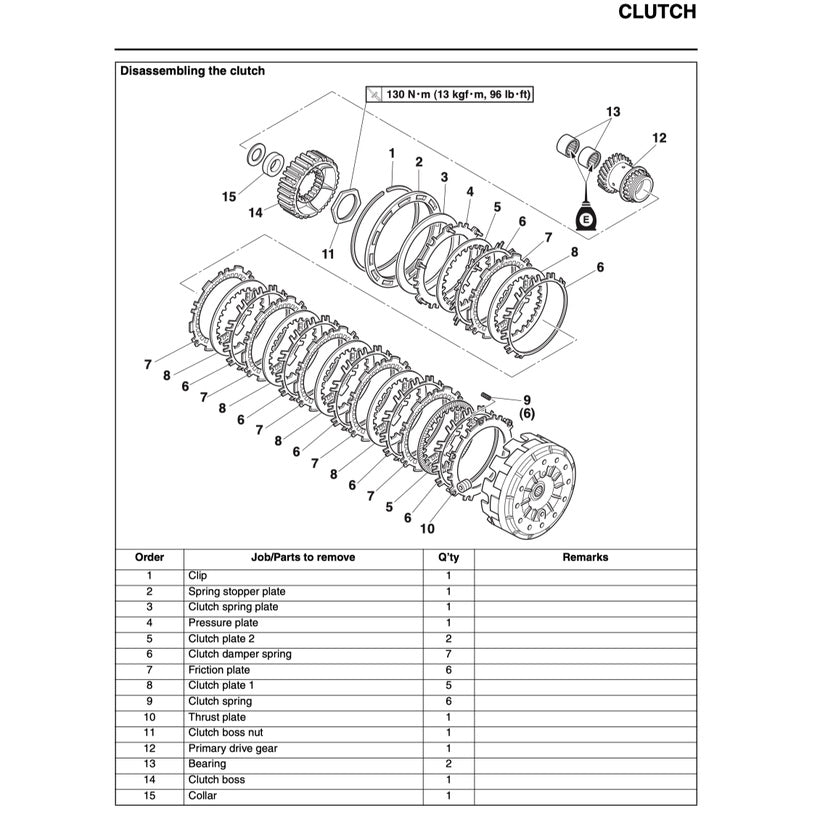 CLUTCH

Disassembling the clutch

130 N·m (13 kgf·m, 96 lb·ft)

13
12
1
2
3
4
5
6
7
8
6
15
14
11
E
7
8
6
7
8
6
7
8
6
7
8
6
7
5
6
10
9
(6)

| Order | Job/Parts to remove | Q'ty | Remarks |
|---|---|---|---|
| 1 | Clip | 1 | |
| 2 | Spring stopper plate | 1 | |
| 3 | Clutch spring plate | 1 | |
| 4 | Pressure plate | 1 | |
| 5 | Clutch plate 2 | 2 | |
| 6 | Clutch damper spring | 7 | |
| 7 | Friction plate | 6 | |
| 8 | Clutch plate 1 | 5 | |
| 9 | Clutch spring | 6 | |
| 10 | Thrust plate | 1 | |
| 11 | Clutch boss nut | 1 | |
| 12 | Primary drive gear | 1 | |
| 13 | Bearing | 2 | |
| 14 | Clutch boss | 1 | |
| 15 | Collar | 1 | |