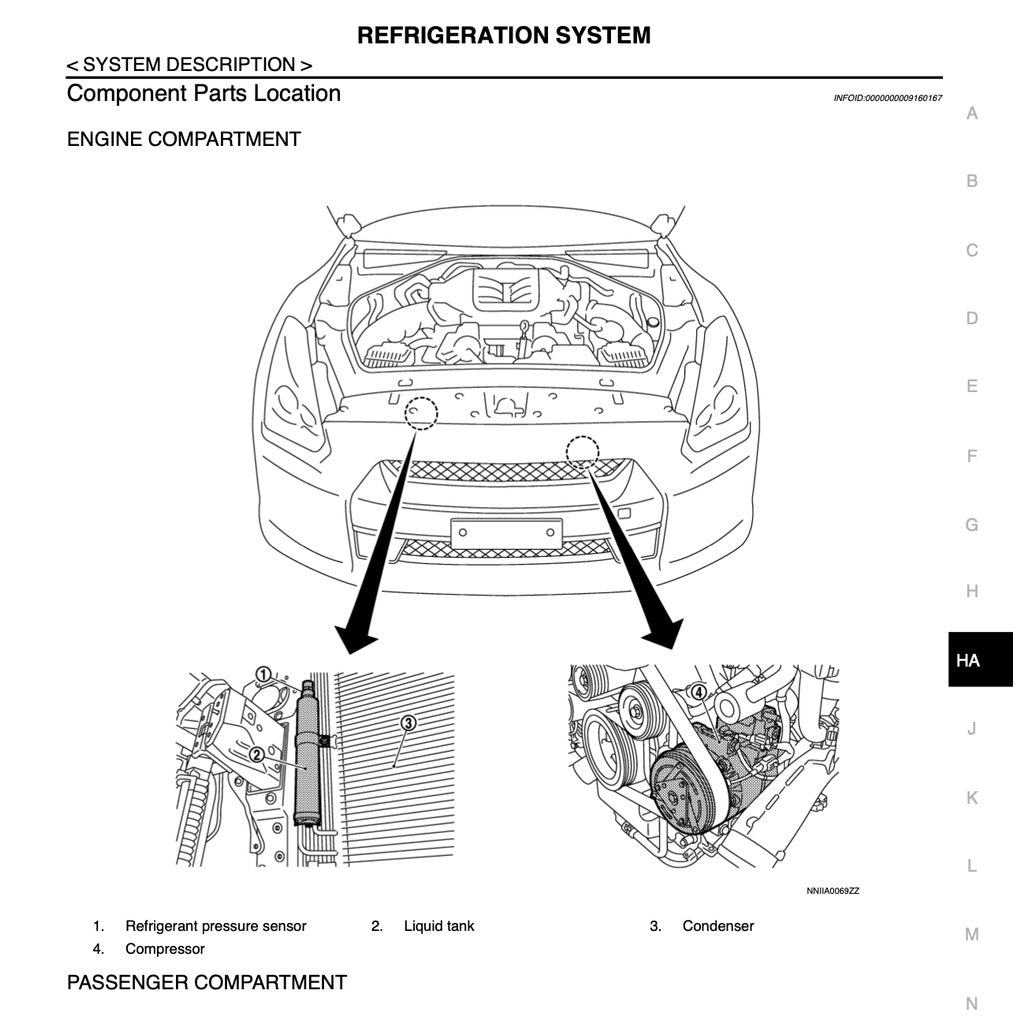 REFRIGERATION SYSTEM

< SYSTEM DESCRIPTION >

Component Parts Location

INFOID:0000000009160167

ENGINE COMPARTMENT

1

2

3

4

NNIIA0069ZZ

1. Refrigerant pressure sensor
2. Liquid tank
3. Condenser
4. Compressor

PASSENGER COMPARTMENT

A
B
C
D
E
F
G
H
HA
J
K
L
M
N