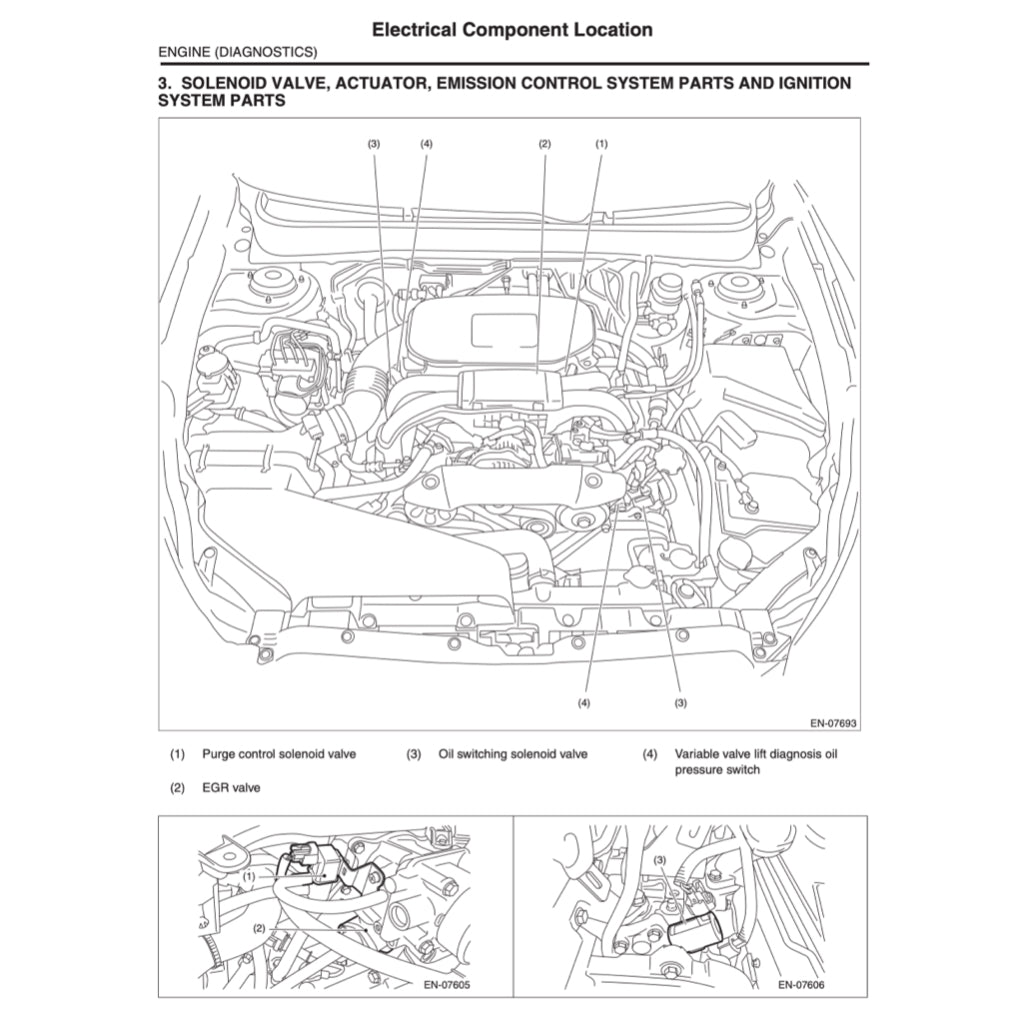 Electrical Component Location

ENGINE (DIAGNOSTICS)

3. SOLENOID VALVE, ACTUATOR, EMISSION CONTROL SYSTEM PARTS AND IGNITION SYSTEM PARTS

(3) (4) (2) (1)

(4) (3)

EN-07693

(1) Purge control solenoid valve

(2) EGR valve

(3) Oil switching solenoid valve

(4) Variable valve lift diagnosis oil pressure switch

(1)

(2)

EN-07605

(3)

EN-07606