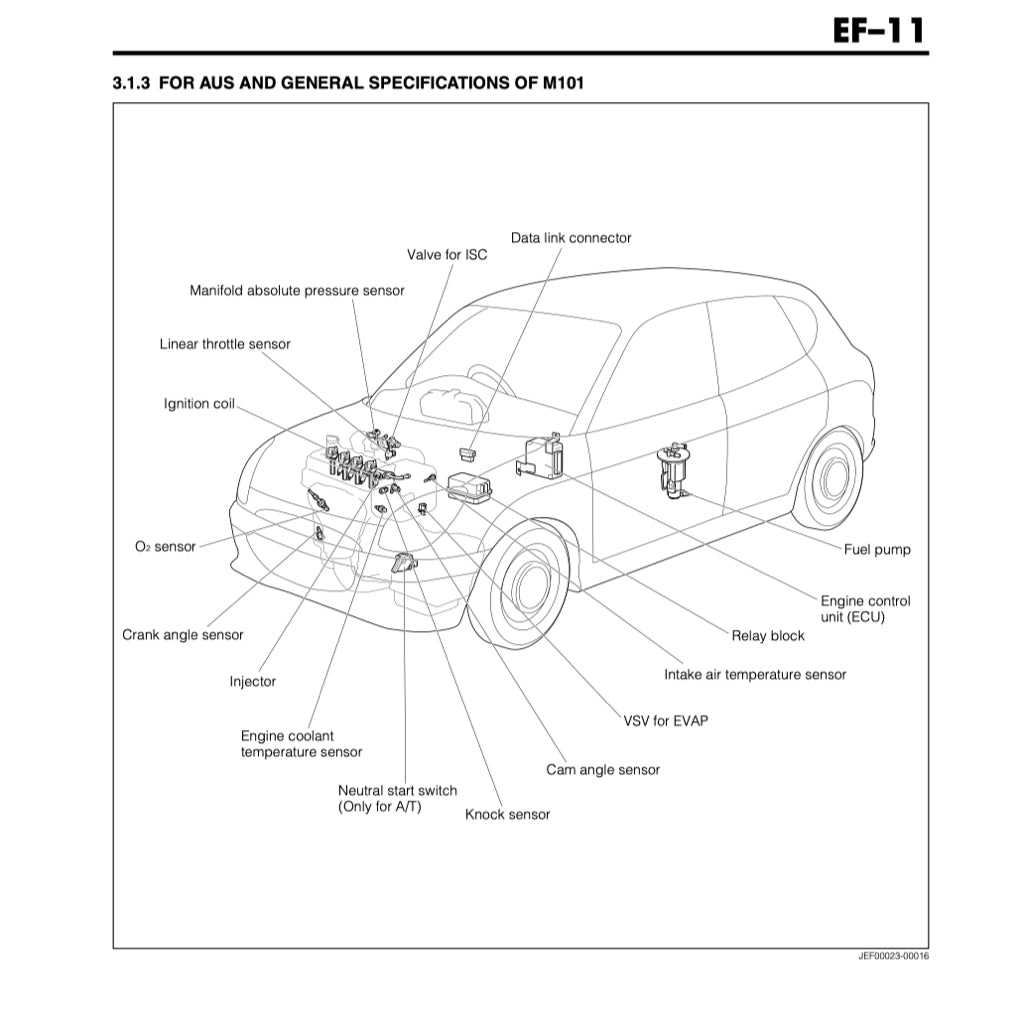 EF–11

3.1.3 FOR AUS AND GENERAL SPECIFICATIONS OF M101

Data link connector
Valve for ISC
Manifold absolute pressure sensor
Linear throttle sensor
Ignition coil
$O_2$ sensor
Crank angle sensor
Injector
Engine coolant temperature sensor
Neutral start switch (Only for A/T)
Knock sensor
Cam angle sensor
VSV for EVAP
Intake air temperature sensor
Relay block
Engine control unit (ECU)
Fuel pump

JEF00023-00016