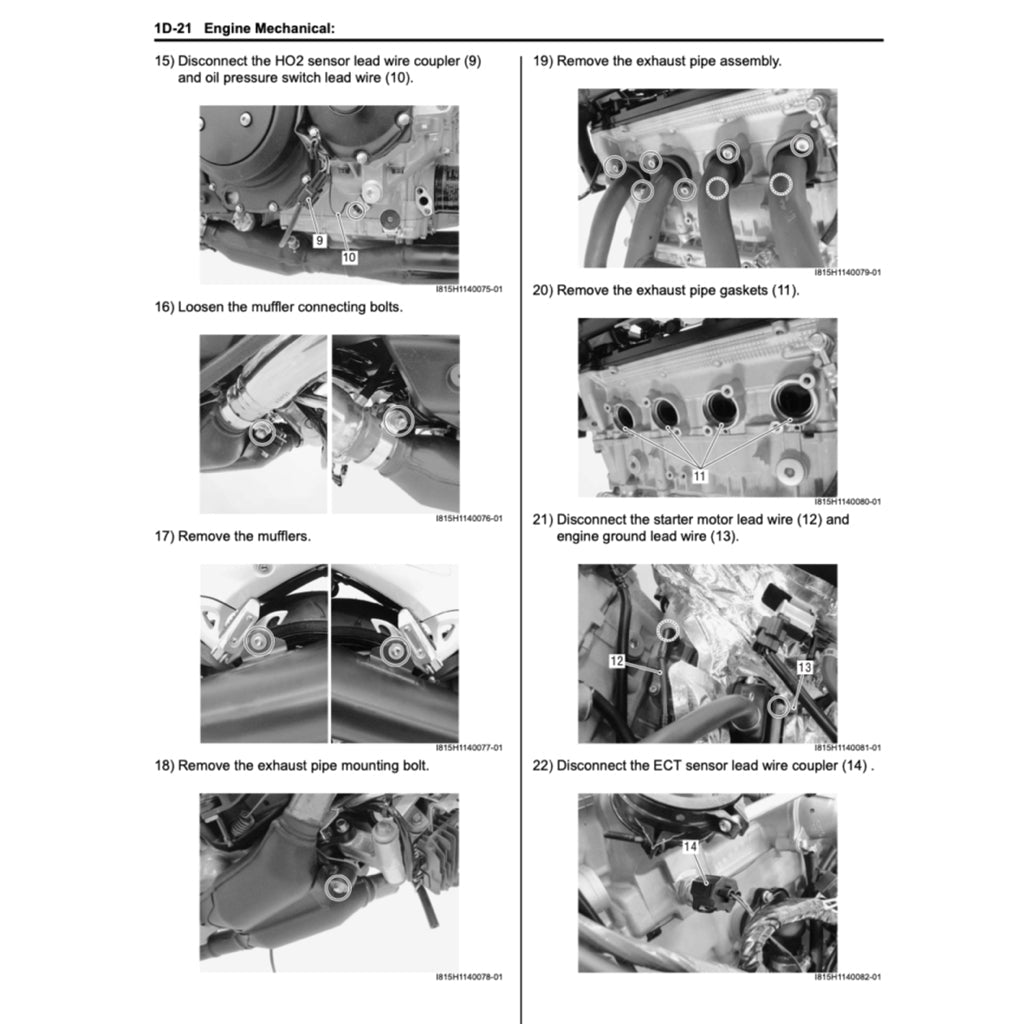 1D-21 Engine Mechanical:

15) Disconnect the HO2 sensor lead wire coupler (9) and oil pressure switch lead wire (10).

9
10
I815H1140075-01

16) Loosen the muffler connecting bolts.

I815H1140076-01

17) Remove the mufflers.

I815H1140077-01

18) Remove the exhaust pipe mounting bolt.

I815H1140078-01

19) Remove the exhaust pipe assembly.

I815H1140079-01

20) Remove the exhaust pipe gaskets (11).

11
I815H1140080-01

21) Disconnect the starter motor lead wire (12) and engine ground lead wire (13).

12
13
I815H1140081-01

22) Disconnect the ECT sensor lead wire coupler (14) .

14
I815H1140082-01