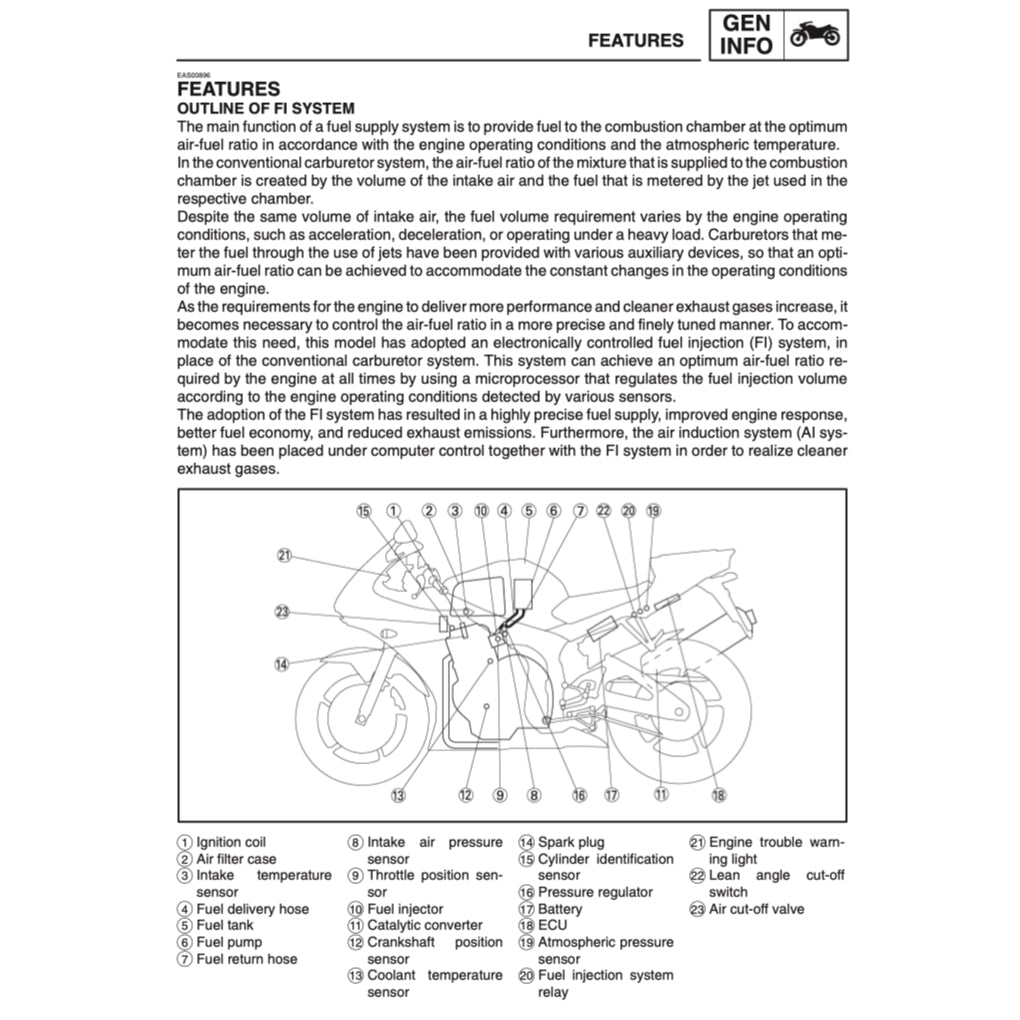 FEATURES GEN INFO

EAS00896
FEATURES
OUTLINE OF FI SYSTEM
The main function of a fuel supply system is to provide fuel to the combustion chamber at the optimum air-fuel ratio in accordance with the engine operating conditions and the atmospheric temperature. In the conventional carburetor system, the air-fuel ratio of the mixture that is supplied to the combustion chamber is created by the volume of the intake air and the fuel that is metered by the jet used in the respective chamber.
Despite the same volume of intake air, the fuel volume requirement varies by the engine operating conditions, such as acceleration, deceleration, or operating under a heavy load. Carburetors that meter the fuel through the use of jets have been provided with various auxiliary devices, so that an optimum air-fuel ratio can be achieved to accommodate the constant changes in the operating conditions of the engine.
As the requirements for the engine to deliver more performance and cleaner exhaust gases increase, it becomes necessary to control the air-fuel ratio in a more precise and finely tuned manner. To accommodate this need, this model has adopted an electronically controlled fuel injection (FI) system, in place of the conventional carburetor system. This system can achieve an optimum air-fuel ratio required by the engine at all times by using a microprocessor that regulates the fuel injection volume according to the engine operating conditions detected by various sensors.
The adoption of the FI system has resulted in a highly precise fuel supply, improved engine response, better fuel economy, and reduced exhaust emissions. Furthermore, the air induction system (AI system) has been placed under computer control together with the FI system in order to realize cleaner exhaust gases.

15 1 2 3 10 4 5 6 7 22 20 19
21
23
14
13 12 9 8 16 17 11 18

1 Ignition coil
2 Air filter case
3 Intake temperature sensor
4 Fuel delivery hose
5 Fuel tank
6 Fuel pump
7 Fuel return hose
8 Intake air pressure sensor
9 Throttle position sensor
10 Fuel injector
11 Catalytic converter
12 Crankshaft position sensor
13 Coolant temperature sensor
14 Spark plug
15 Cylinder identification sensor
16 Pressure regulator
17 Battery
18 ECU
19 Atmospheric pressure sensor
20 Fuel injection system relay
21 Engine trouble warning light
22 Lean angle cut-off switch
23 Air cut-off valve