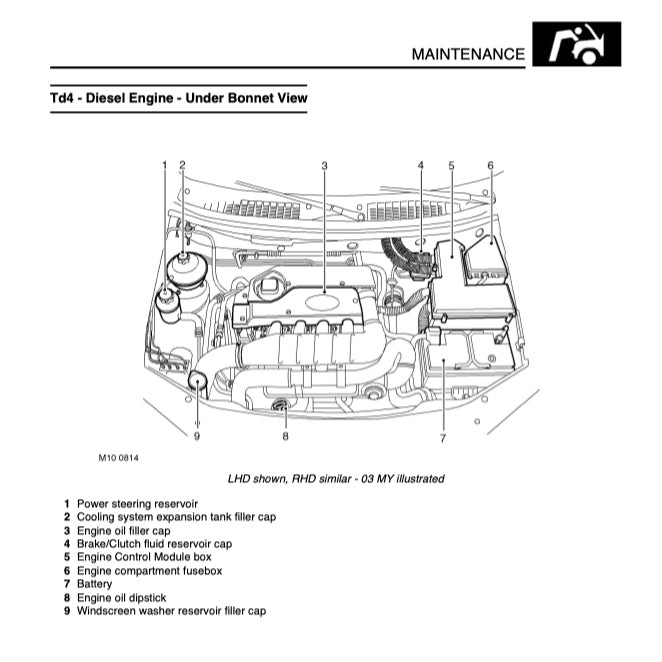 MAINTENANCE

Td4 - Diesel Engine - Under Bonnet View

1 2 3 4 5 6

9 8 7

M10 0814

LHD shown, RHD similar - 03 MY illustrated

1 Power steering reservoir
2 Cooling system expansion tank filler cap
3 Engine oil filler cap
4 Brake/Clutch fluid reservoir cap
5 Engine Control Module box
6 Engine compartment fusebox
7 Battery
8 Engine oil dipstick
9 Windscreen washer reservoir filler cap